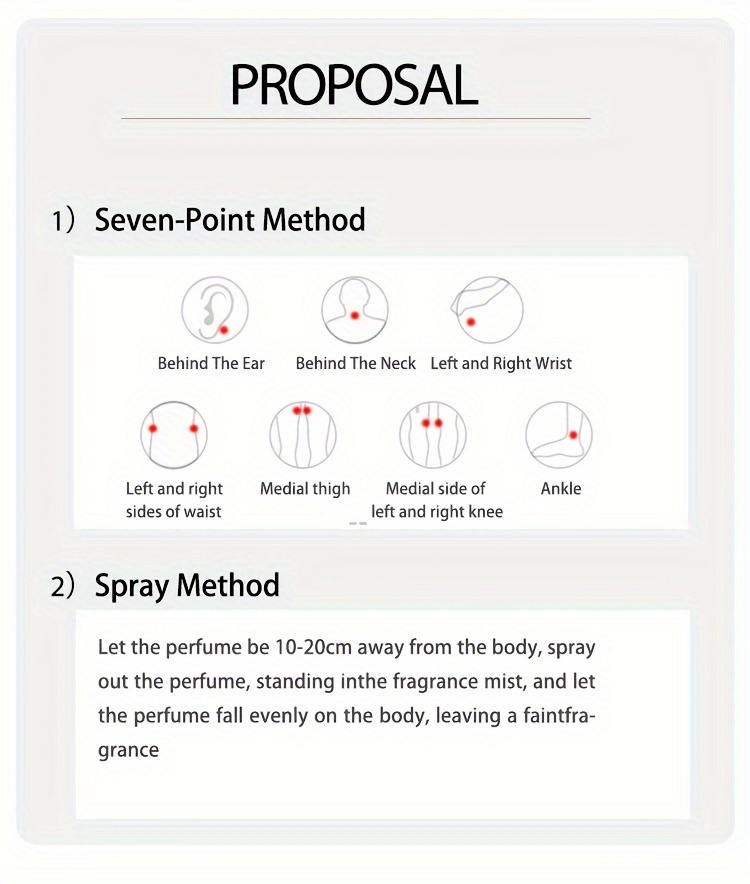 PROPOSAL

1) Seven-Point Method

Behind The Ear
Behind The Neck
Left and Right Wrist
Left and right sides of waist
Medial thigh
Medial side of left and right knee
Ankle

2) Spray Method

Let the perfume be 10-20cm away from the body, spray out the perfume, standing inthe fragrance mist, and let the perfume fall evenly on the body, leaving a faintfragrance