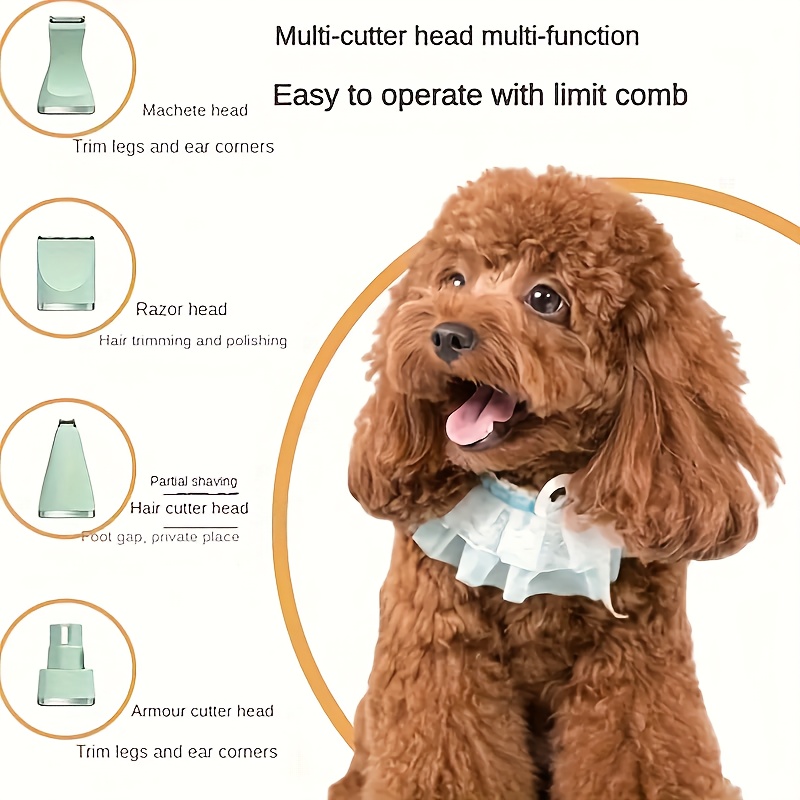 Multi-cutter head multi-function

Easy to operate with limit comb

Machete head

Trim legs and ear corners

Razor head

Hair trimming and polishing

Partial shaving

Hair cutter head

Foot gap, private place

Armour cutter head

Trim legs and ear corners