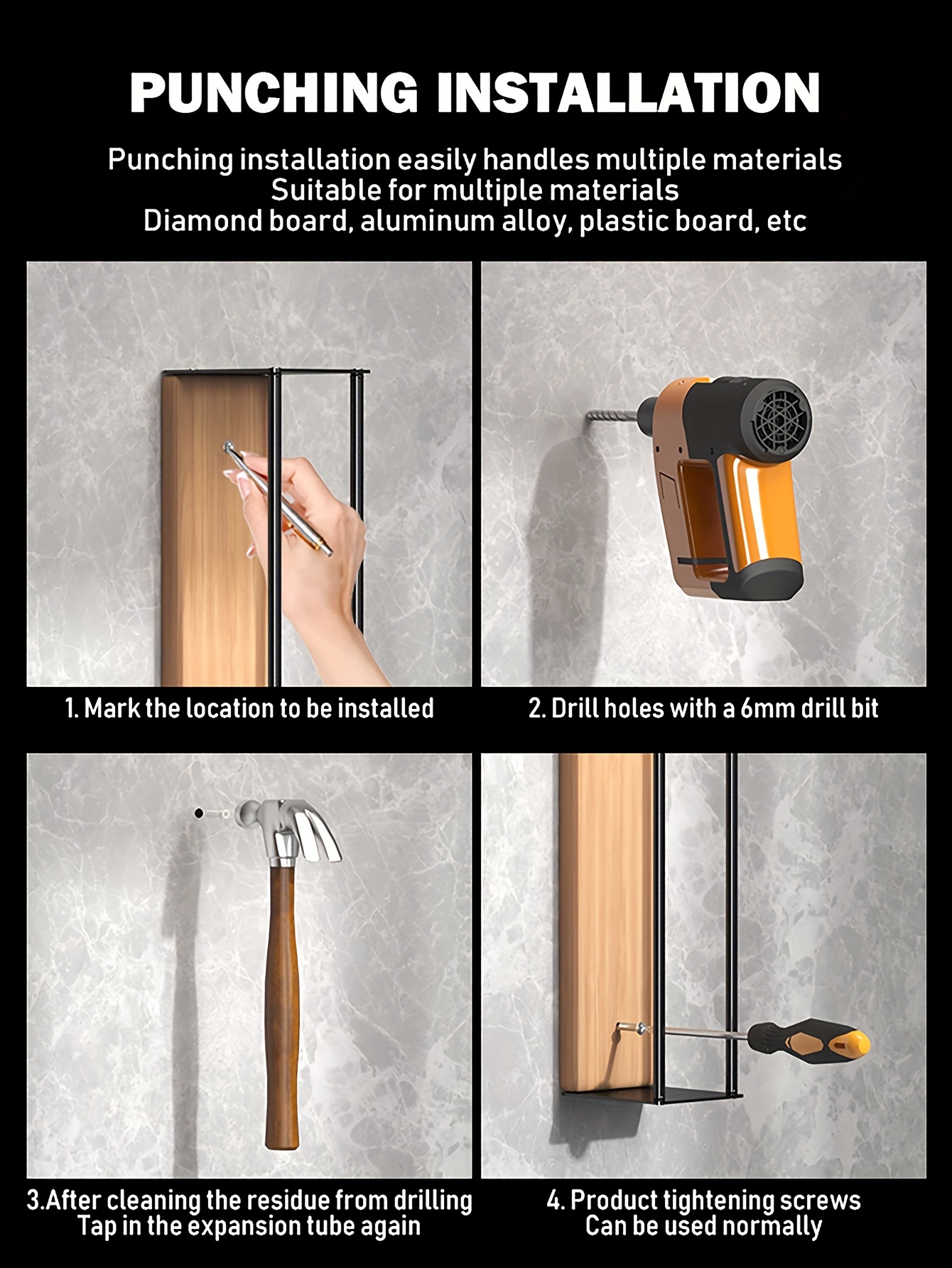 PUNCHING INSTALLATION

Punching installation easily handles multiple materials
Suitable for multiple materials
Diamond board, aluminum alloy, plastic board, etc

1. Mark the location to be installed

2. Drill holes with a 6mm drill bit

3.After cleaning the residue from drilling
Tap in the expansion tube again

4. Product tightening screws
Can be used normally