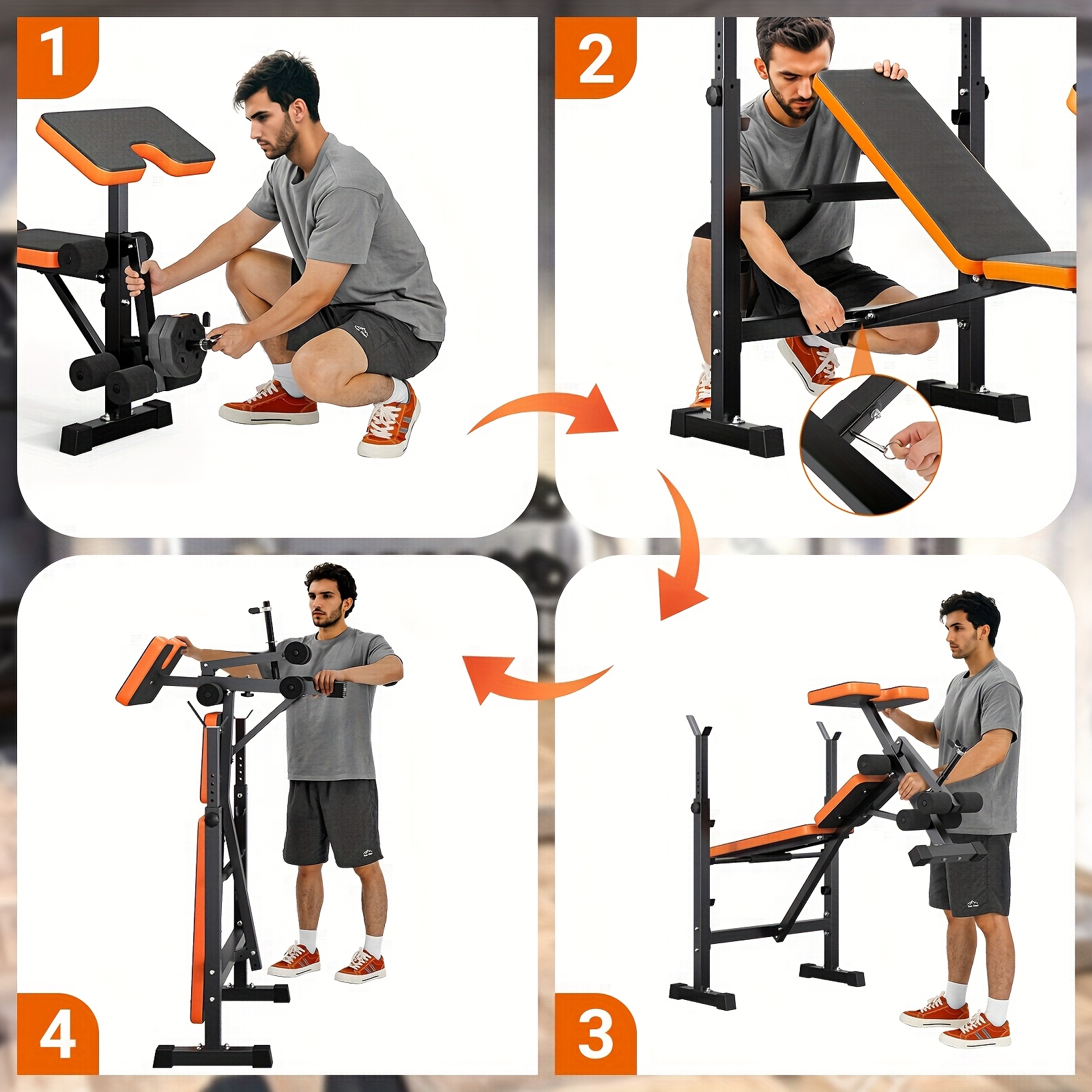 1

2

4

3