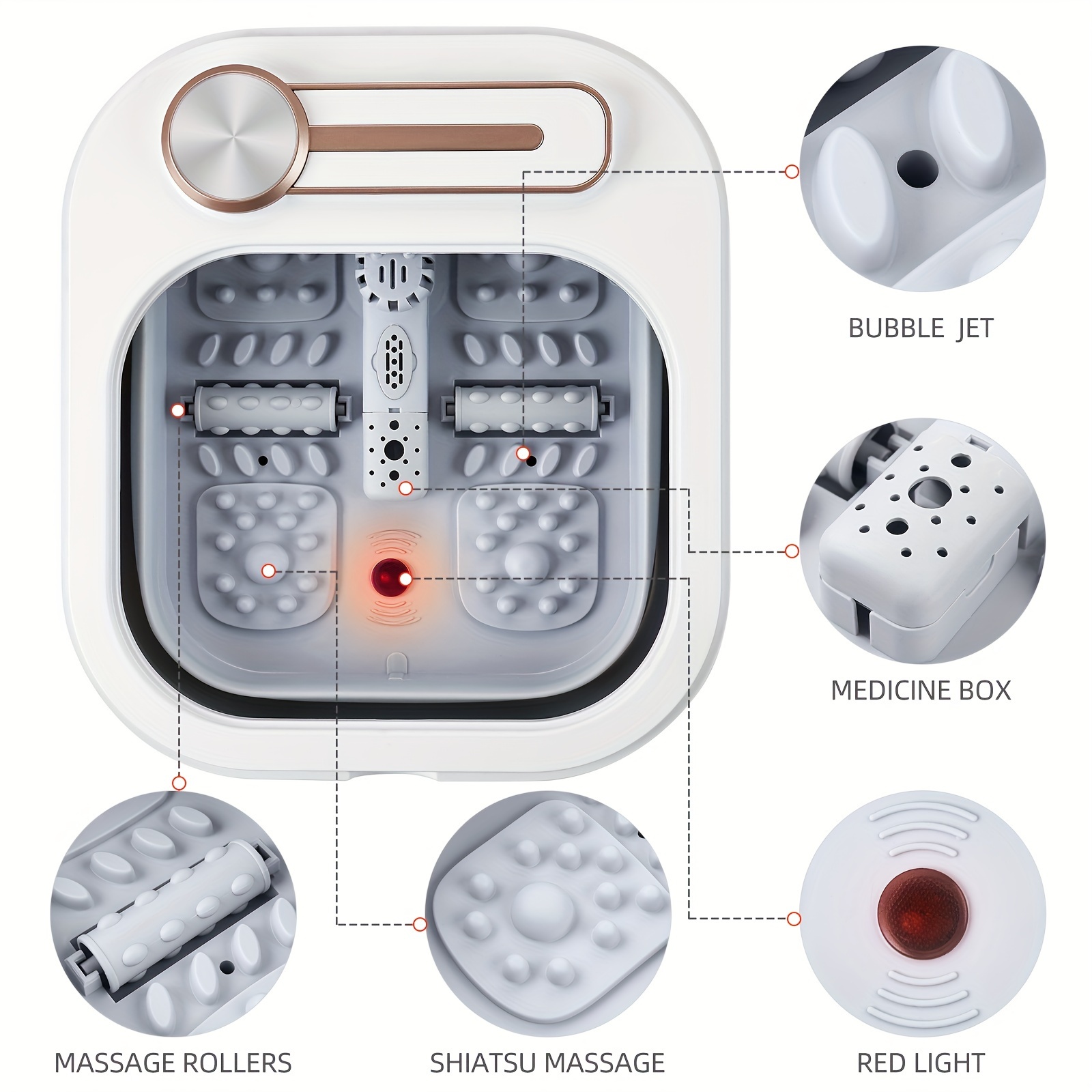 BUBBLE JET

MEDICINE BOX

MASSAGE ROLLERS

SHIATSU MASSAGE

RED LIGHT