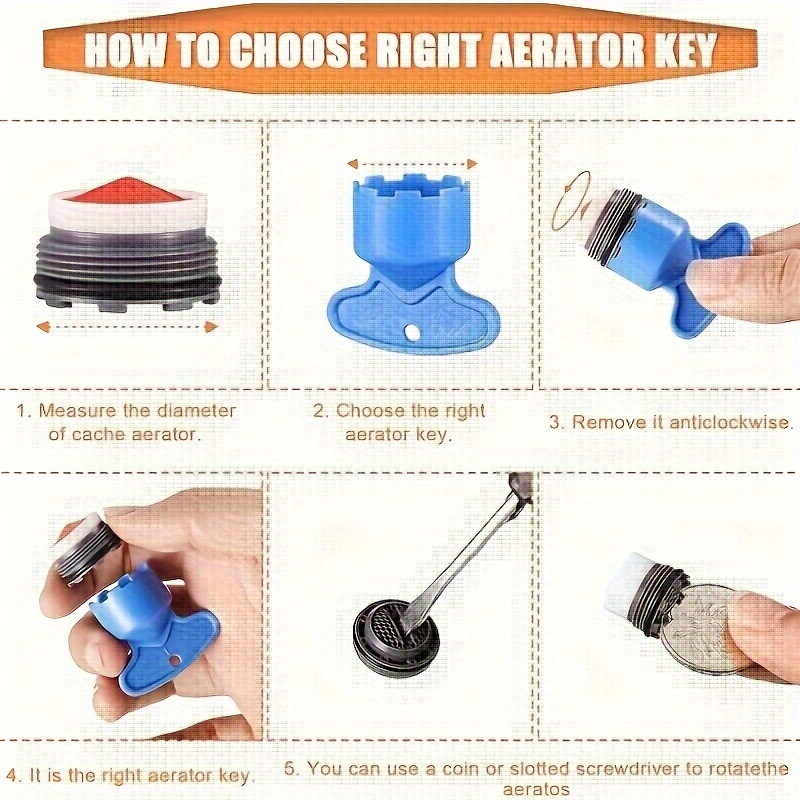 HOW TO CHOOSE RIGHT AERATOR KEY

1. Measure the diameter of cache aerator.

2. Choose the right aerator key.

3. Remove it anticlockwise.

4. It is the right aerator key.

5. You can use a coin or slotted screwdriver to rotatethe aeratos