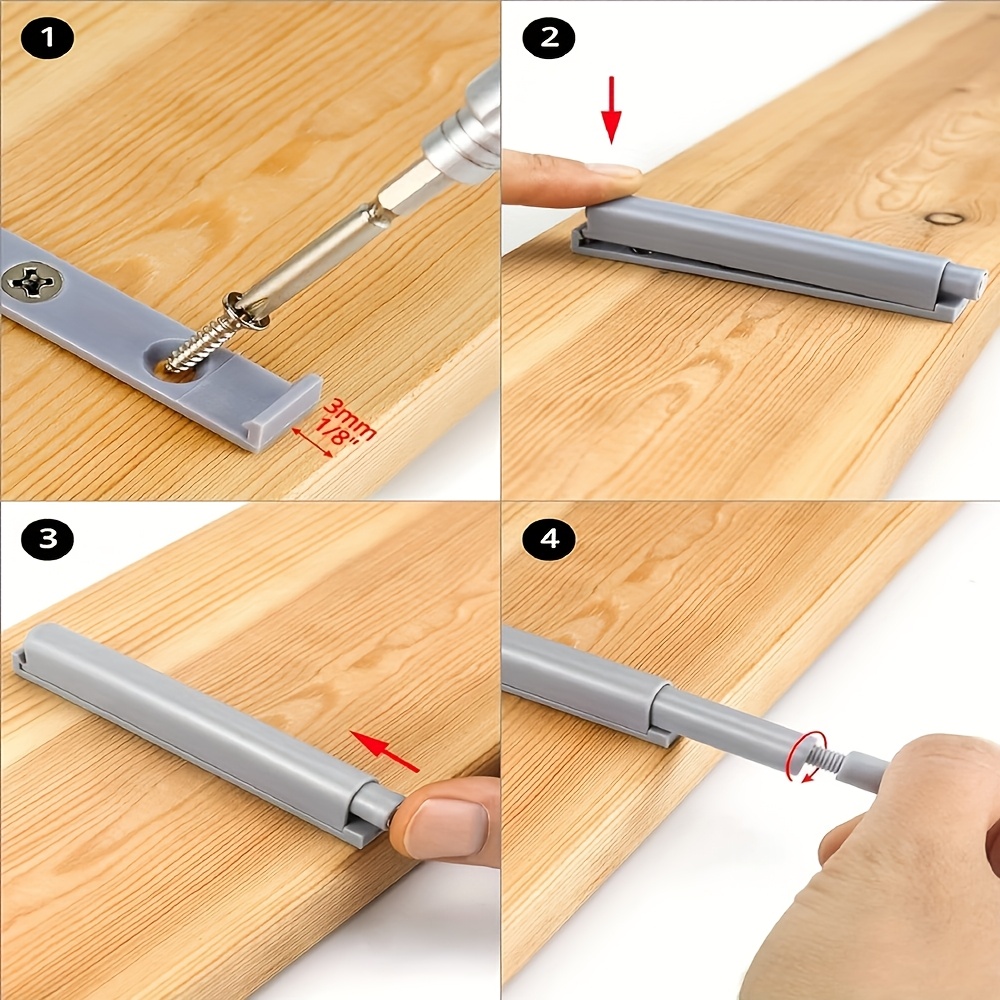 1

3mm
1/8"

2

3

4