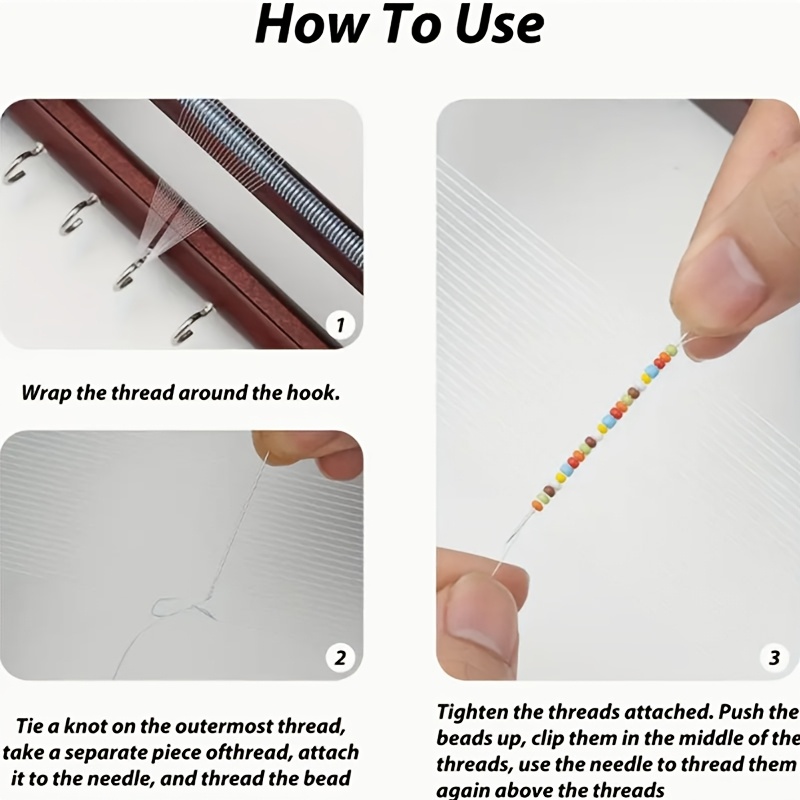 How To Use

1

Wrap the thread around the hook.

2

Tie a knot on the outermost thread, take a separate piece ofthread, attach it to the needle, and thread the bead

3

Tighten the threads attached. Push the beads up, clip them in the middle of the threads, use the needle to thread them again above the threads