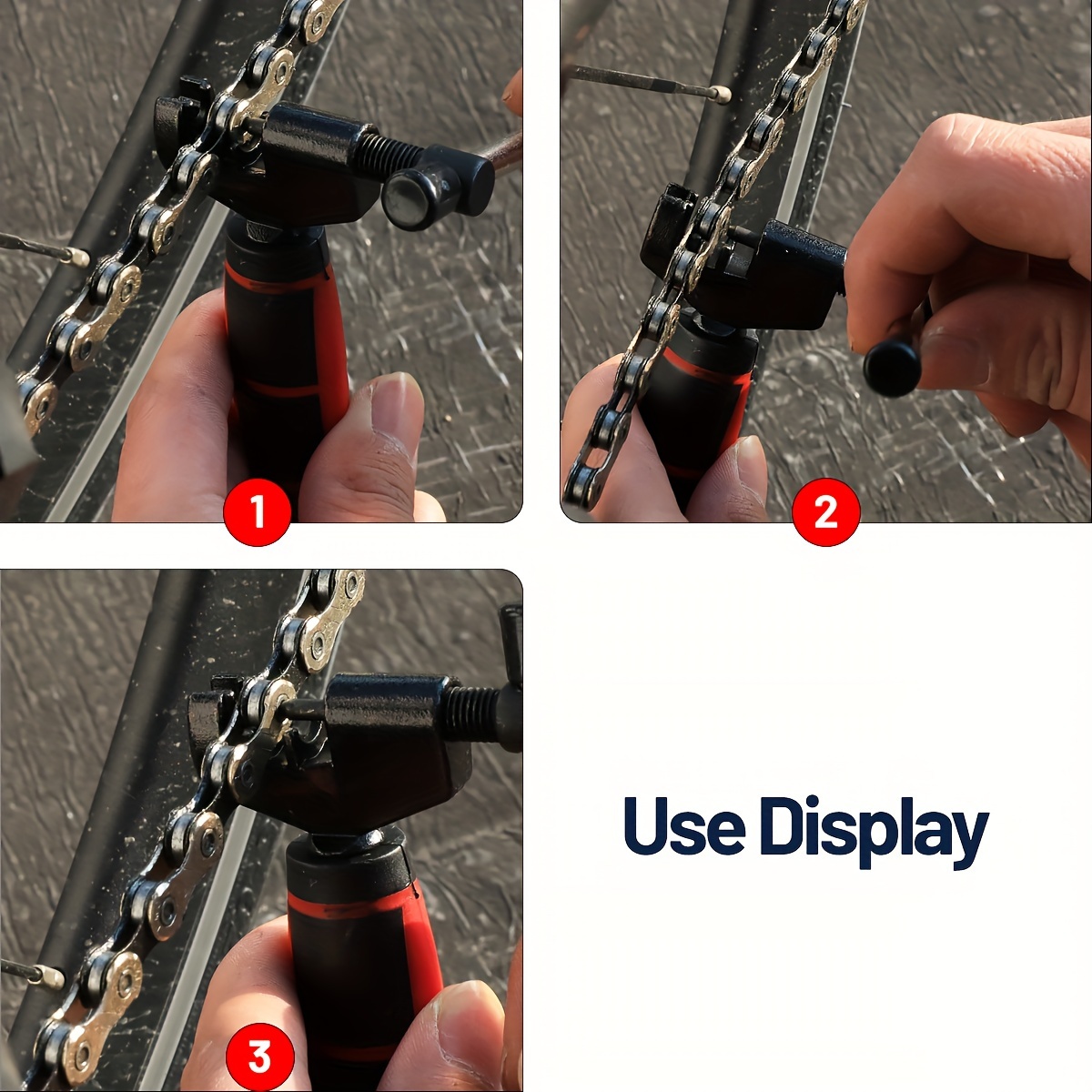 1

2

3

Use Display