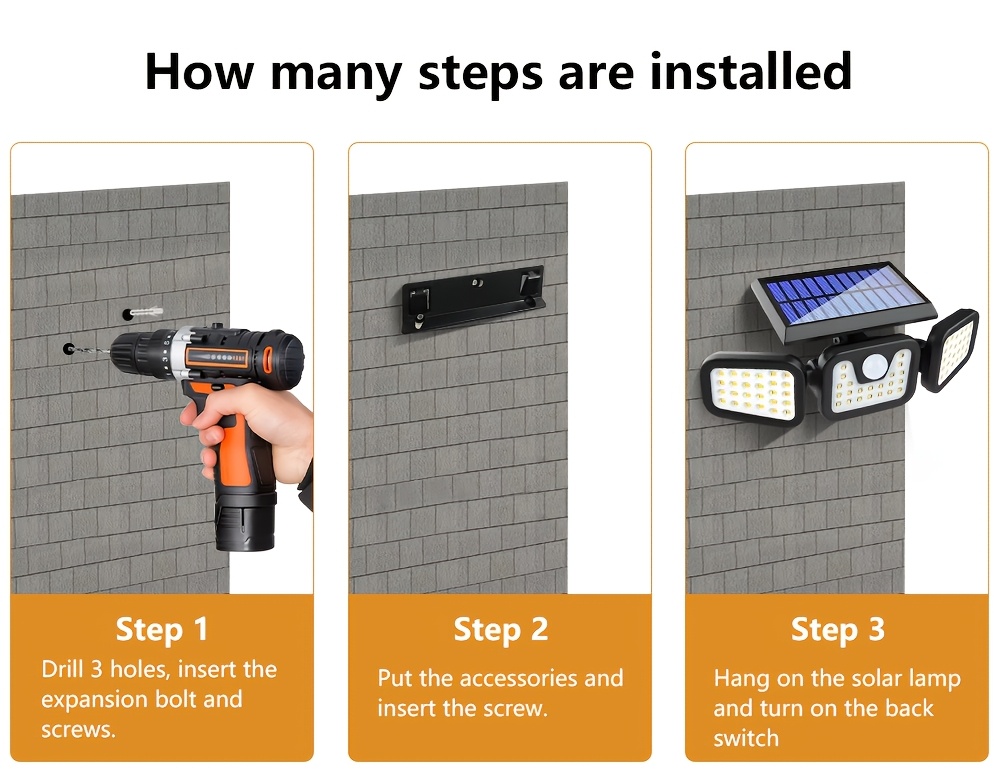 How many steps are installed

Step 1
Drill 3 holes, insert the expansion bolt and screws.

Step 2
Put the accessories and insert the screw.

Step 3
Hang on the solar lamp and turn on the back switch