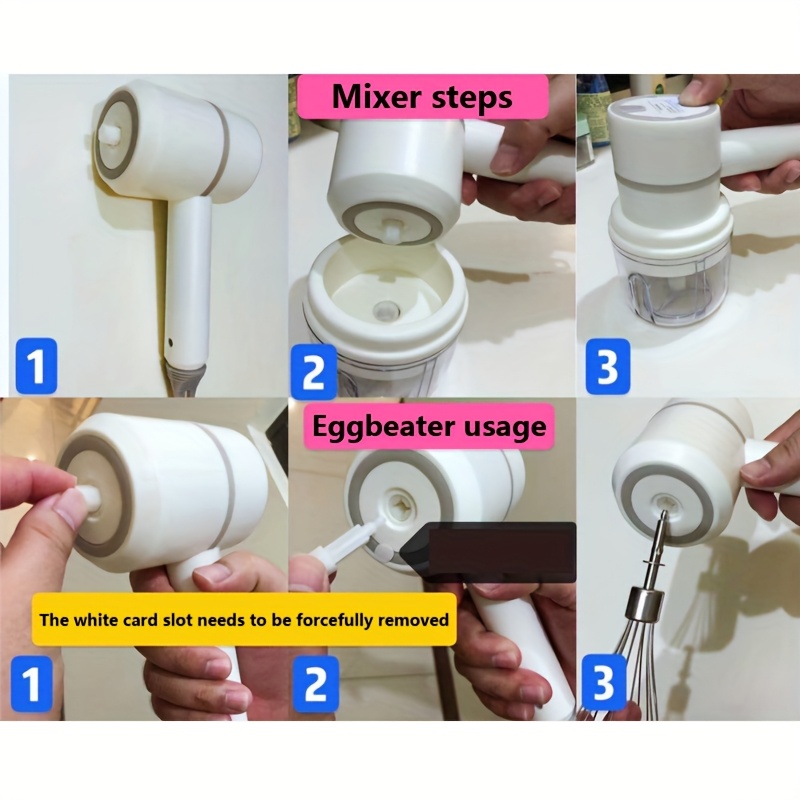 Mixer steps

1

2

3

Eggbeater usage

The white card slot needs to be forcefully removed

1

2

3