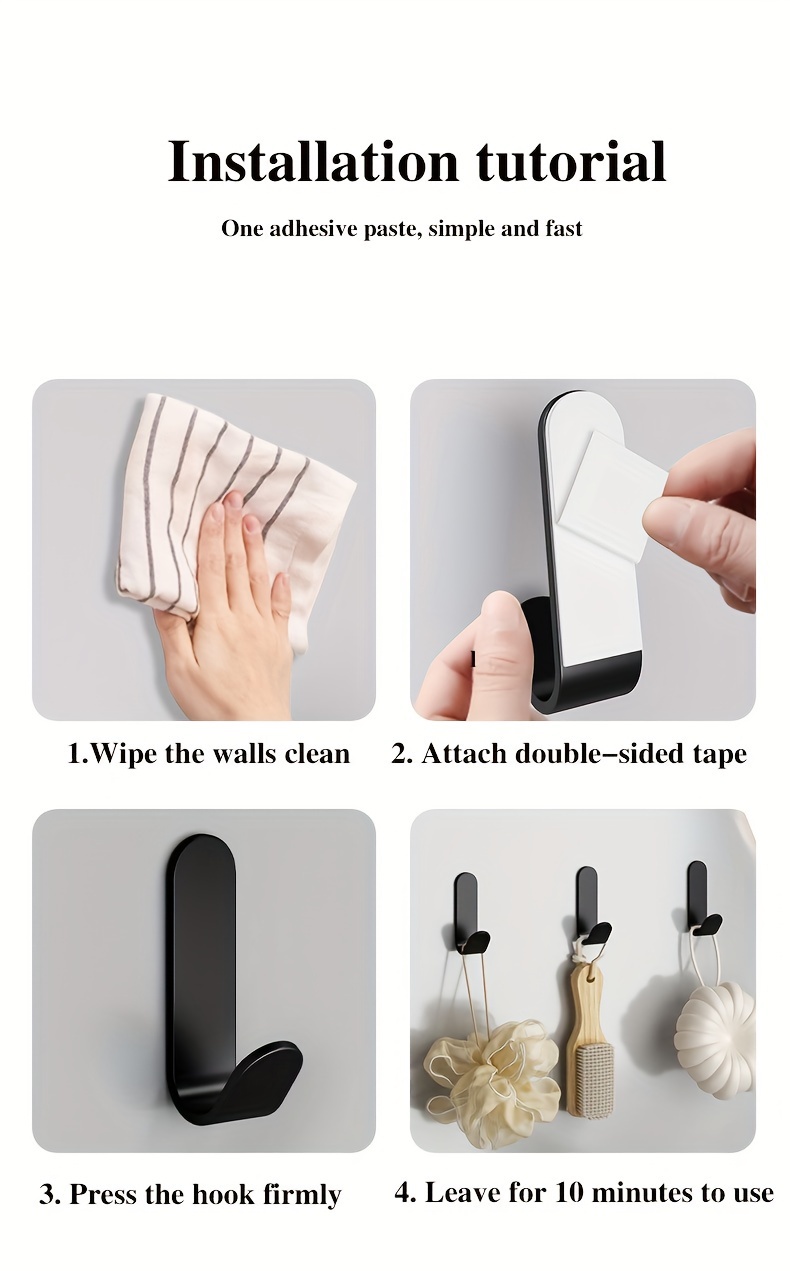 Installation tutorial

One adhesive paste, simple and fast

1.Wipe the walls clean

2. Attach double-sided tape

3. Press the hook firmly

4. Leave for 10 minutes to use