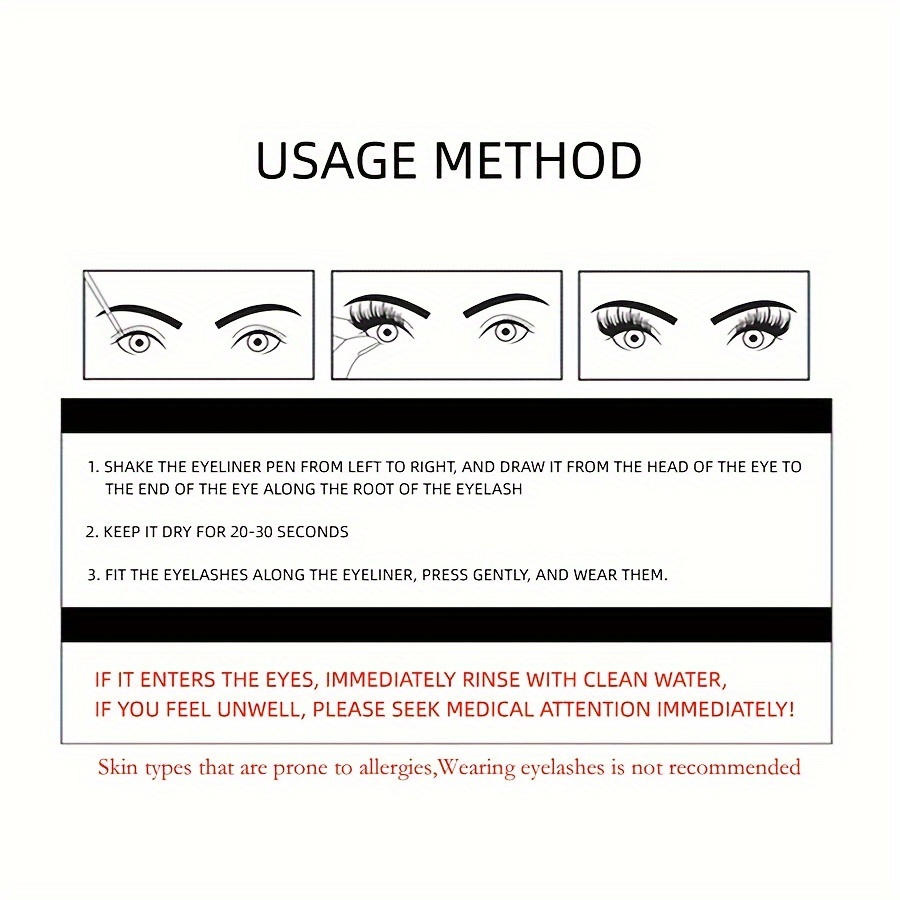 USAGE METHOD

1. SHAKE THE EYELINER PEN FROM LEFT TO RIGHT, AND DRAW IT FROM THE HEAD OF THE EYE TO THE END OF THE EYE ALONG THE ROOT OF THE EYELASH

2. KEEP IT DRY FOR 20-30 SECONDS

3. FIT THE EYELASHES ALONG THE EYELINER, PRESS GENTLY, AND WEAR THEM.

IF IT ENTERS THE EYES, IMMEDIATELY RINSE WITH CLEAN WATER, IF YOU FEEL UNWELL, PLEASE SEEK MEDICAL ATTENTION IMMEDIATELY!

Skin types that are prone to allergies,Wearing eyelashes is not recommended