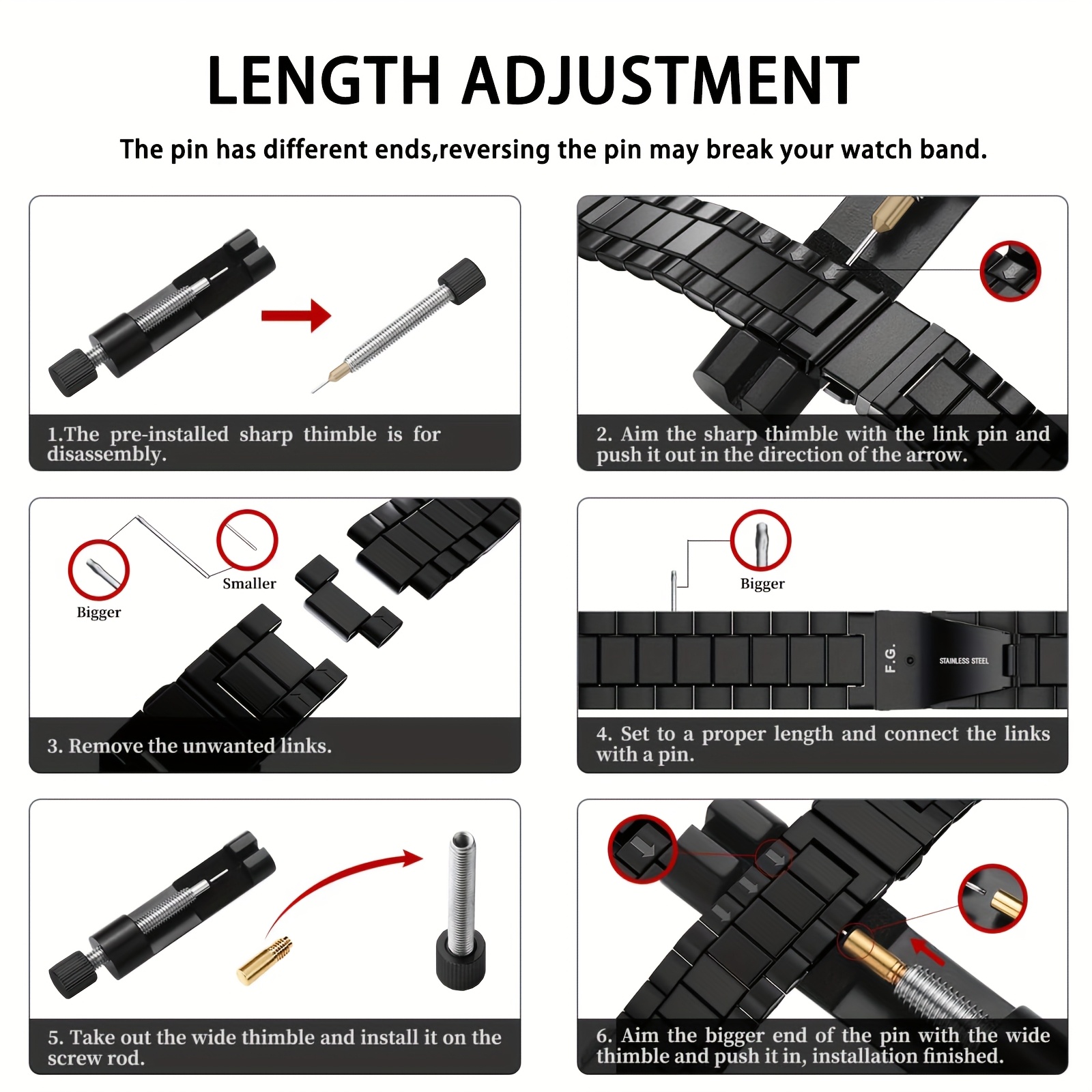 LENGTH ADJUSTMENT

The pin has different ends,reversing the pin may break your watch band.

1.The pre-installed sharp thimble is for disassembly.

2. Aim the sharp thimble with the link pin and push it out in the direction of the arrow.

Bigger

Smaller

3. Remove the unwanted links.

Bigger

F.G.

STAINLESS STEEL

4. Set to a proper length and connect the links with a pin.

5. Take out the wide thimble and install it on the screw rod.

6. Aim the bigger end of the pin with the wide thimble and push it in, installation finished.