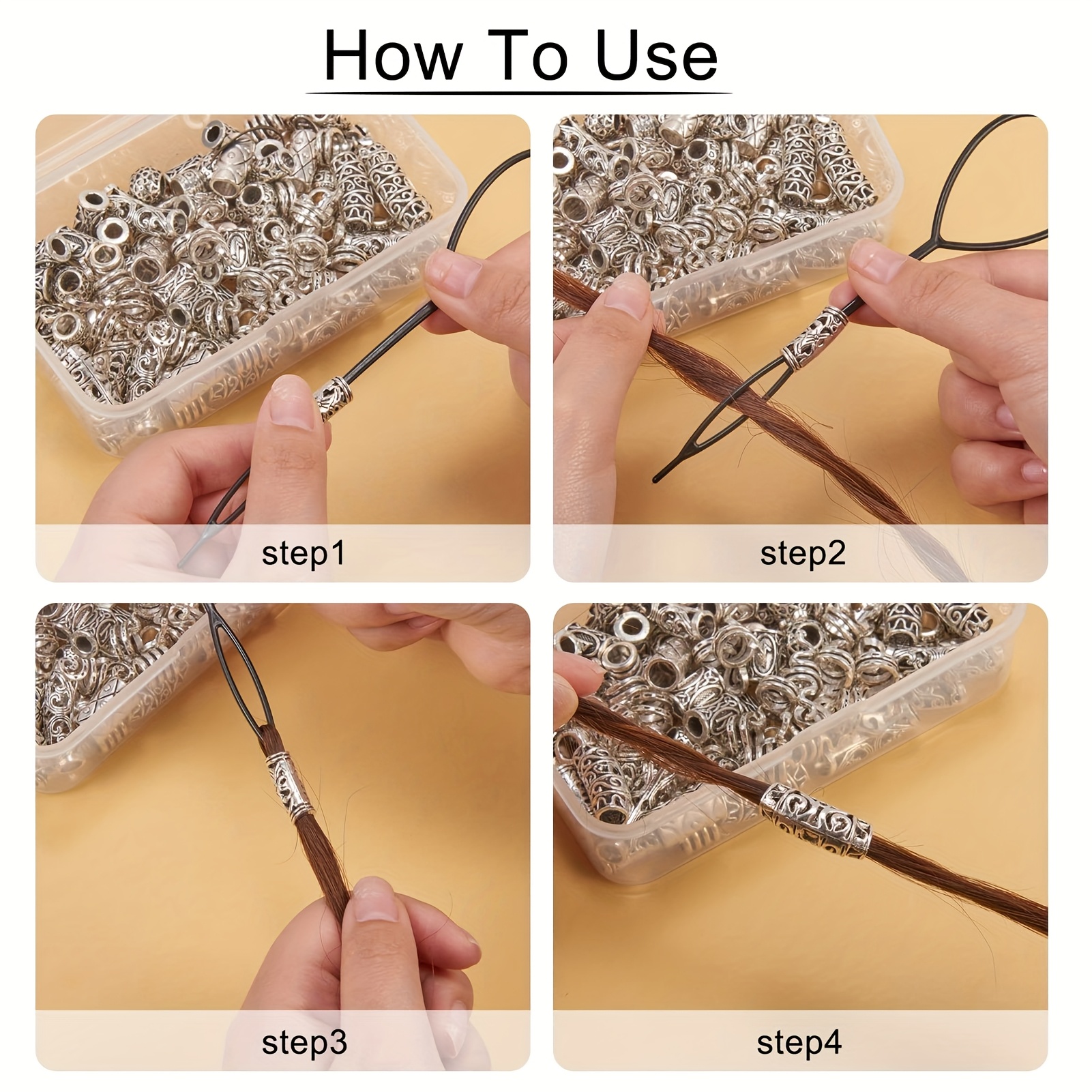 How To Use

step1

step2

step3

step4