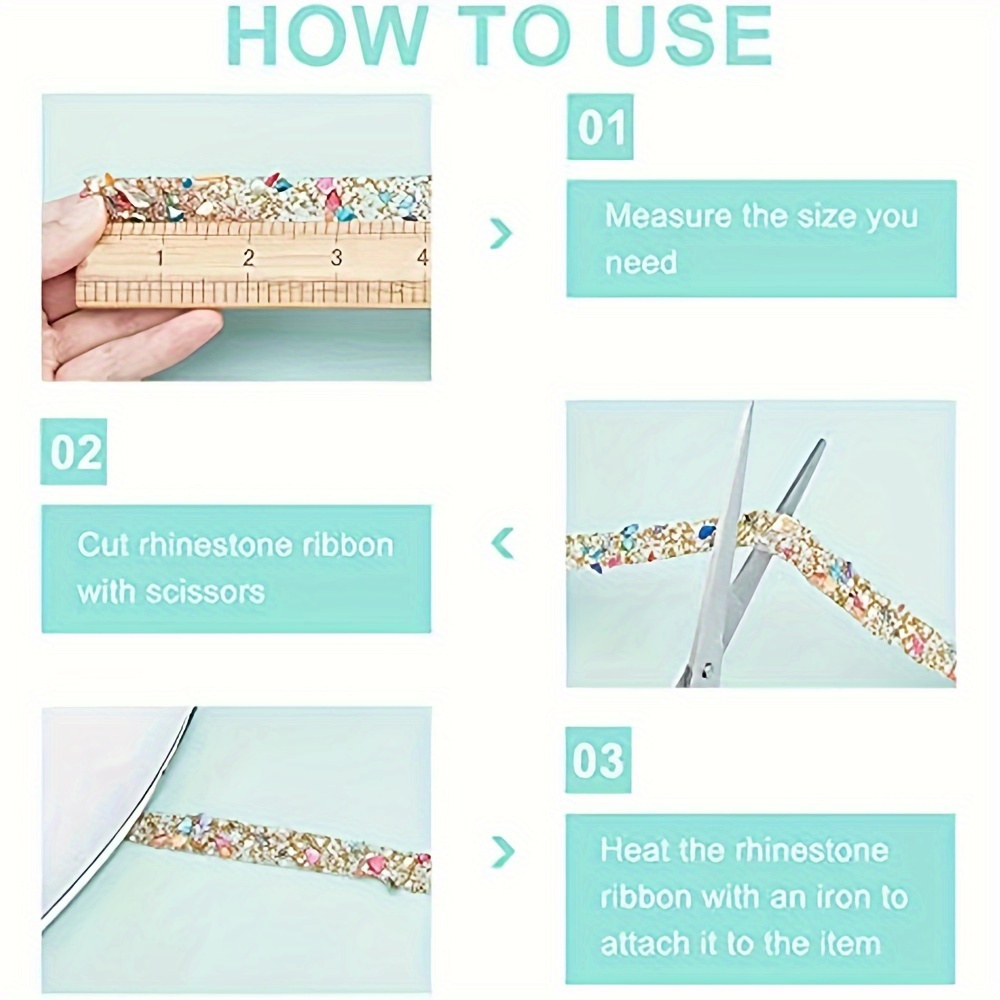 HOW TO USE

1 2 3 4

01

Measure the size you need

02

Cut rhinestone ribbon with scissors

03

Heat the rhinestone ribbon with an iron to attach it to the item