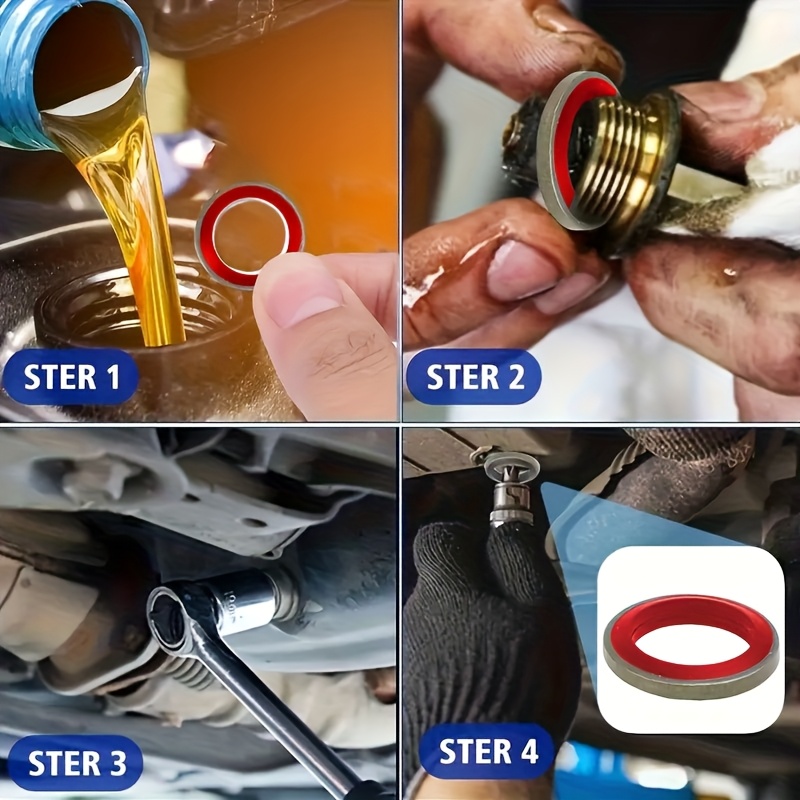 STER 1

STER 2

STER 3

STER 4