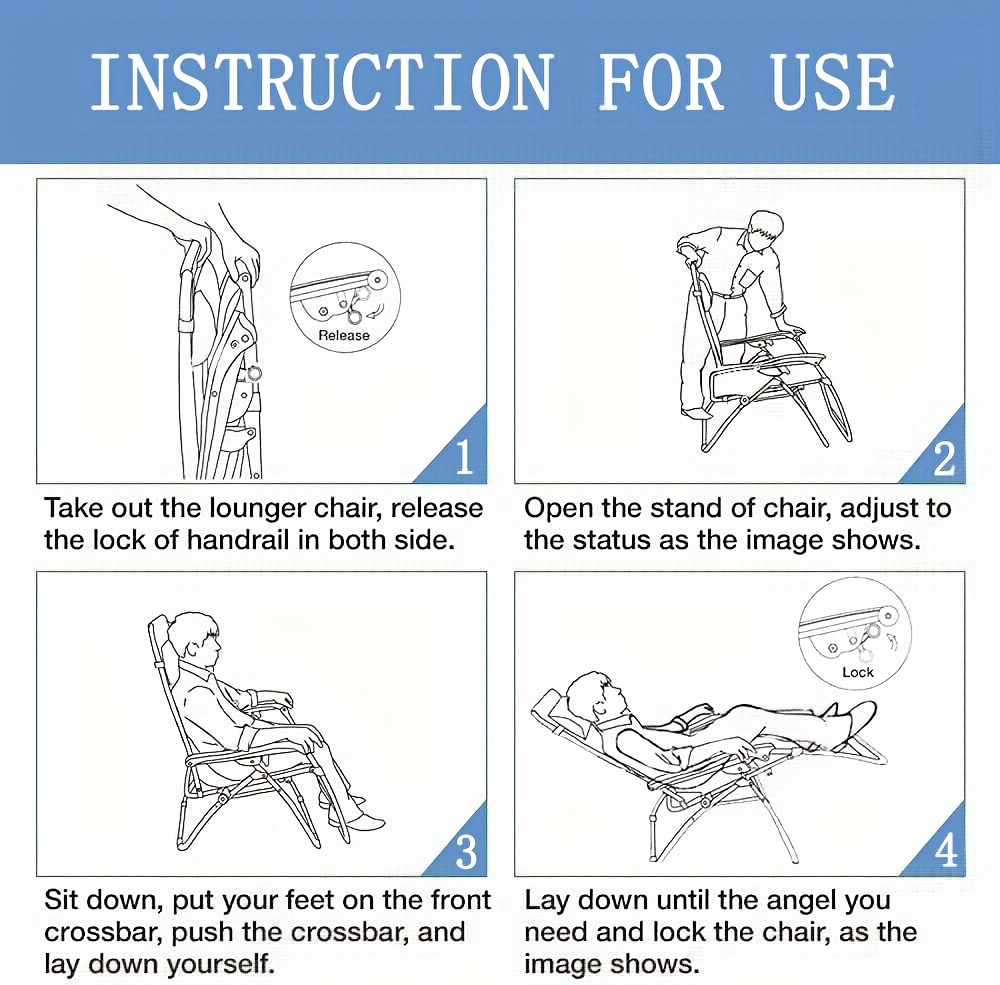 INSTRUCTION FOR USE

Release

1

Take out the lounger chair, release the lock of handrail in both side.

2

Open the stand of chair, adjust to the status as the image shows.

3

Sit down, put your feet on the front crossbar, push the crossbar, and lay down yourself.

Lock

4

Lay down until the angel you need and lock the chair, as the image shows.