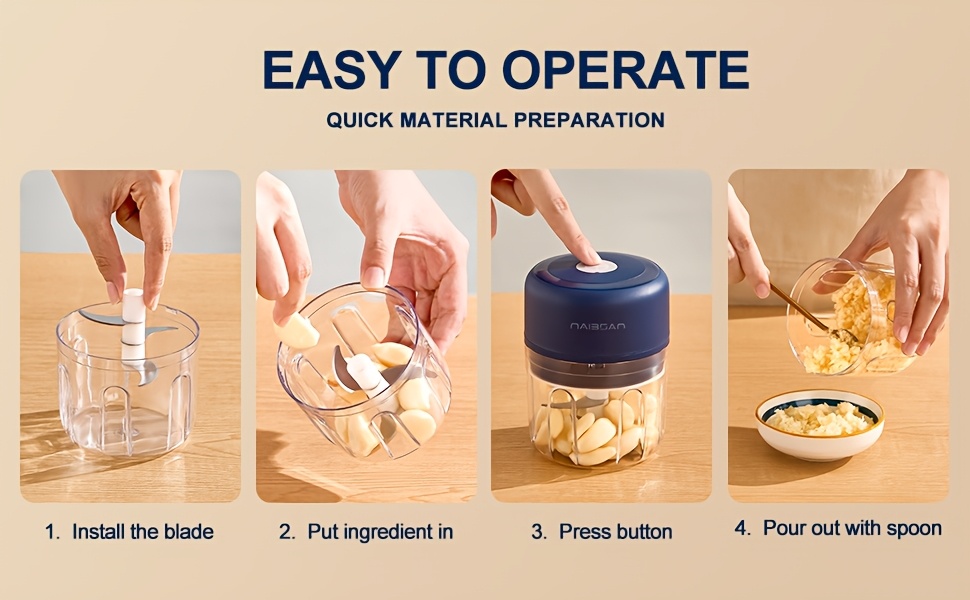 EASY TO OPERATE

QUICK MATERIAL PREPARATION

NAIBGAN

1. Install the blade

2. Put ingredient in

3. Press button

4. Pour out with spoon