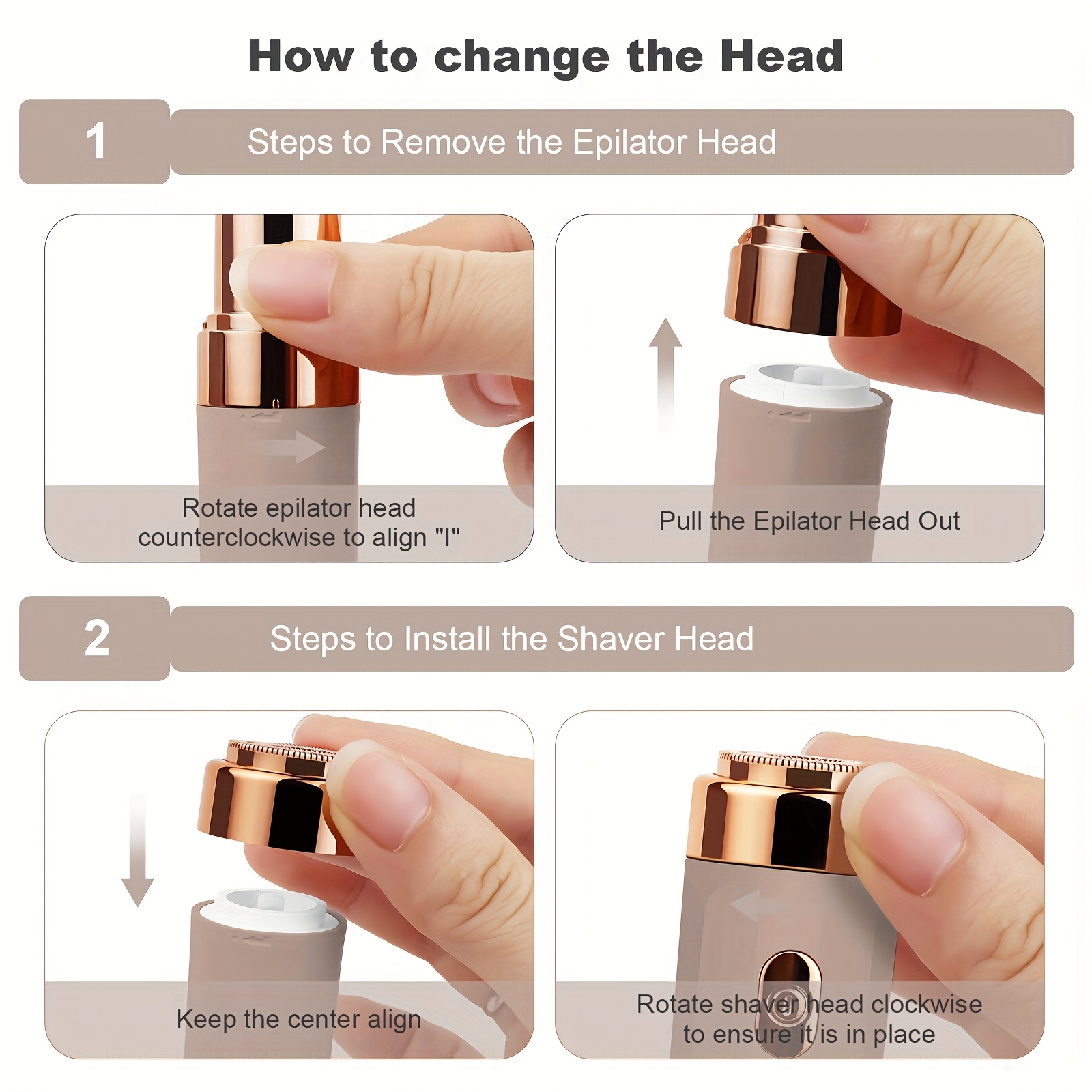 How to change the Head

1

Steps to Remove the Epilator Head

Rotate epilator head counterclockwise to align "I"

Pull the Epilator Head Out

2

Steps to Install the Shaver Head

Keep the center align

Rotate shaver head clockwise to ensure it is in place