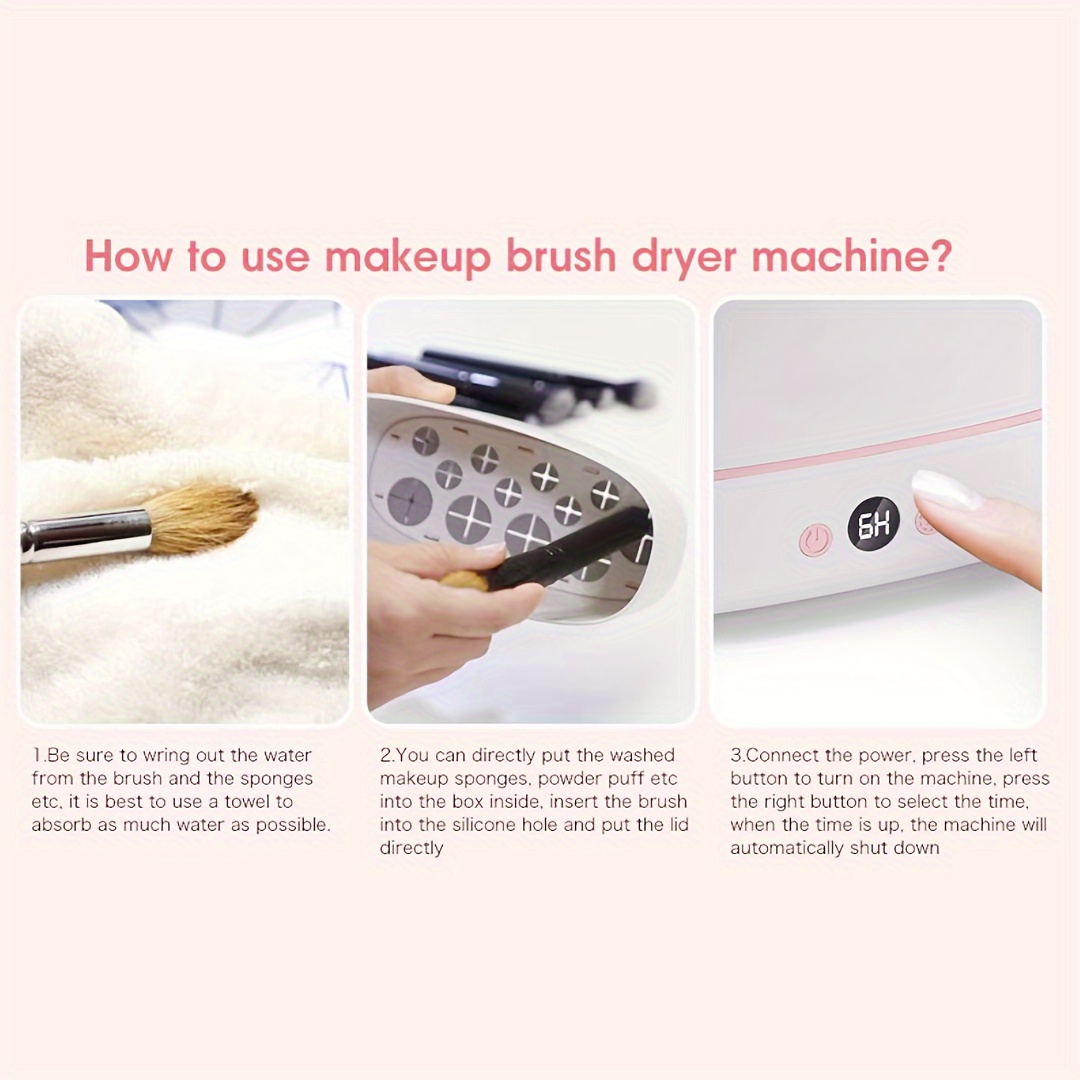 How to use makeup brush dryer machine?

6H

1.Be sure to wring out the water from the brush and the sponges etc, it is best to use a towel to absorb as much water as possible.

2.You can directly put the washed makeup sponges, powder puff etc into the box inside, insert the brush into the silicone hole and put the lid directly

3.Connect the power, press the left button to turn on the machine, press the right button to select the time, when the time is up, the machine will automatically shut down