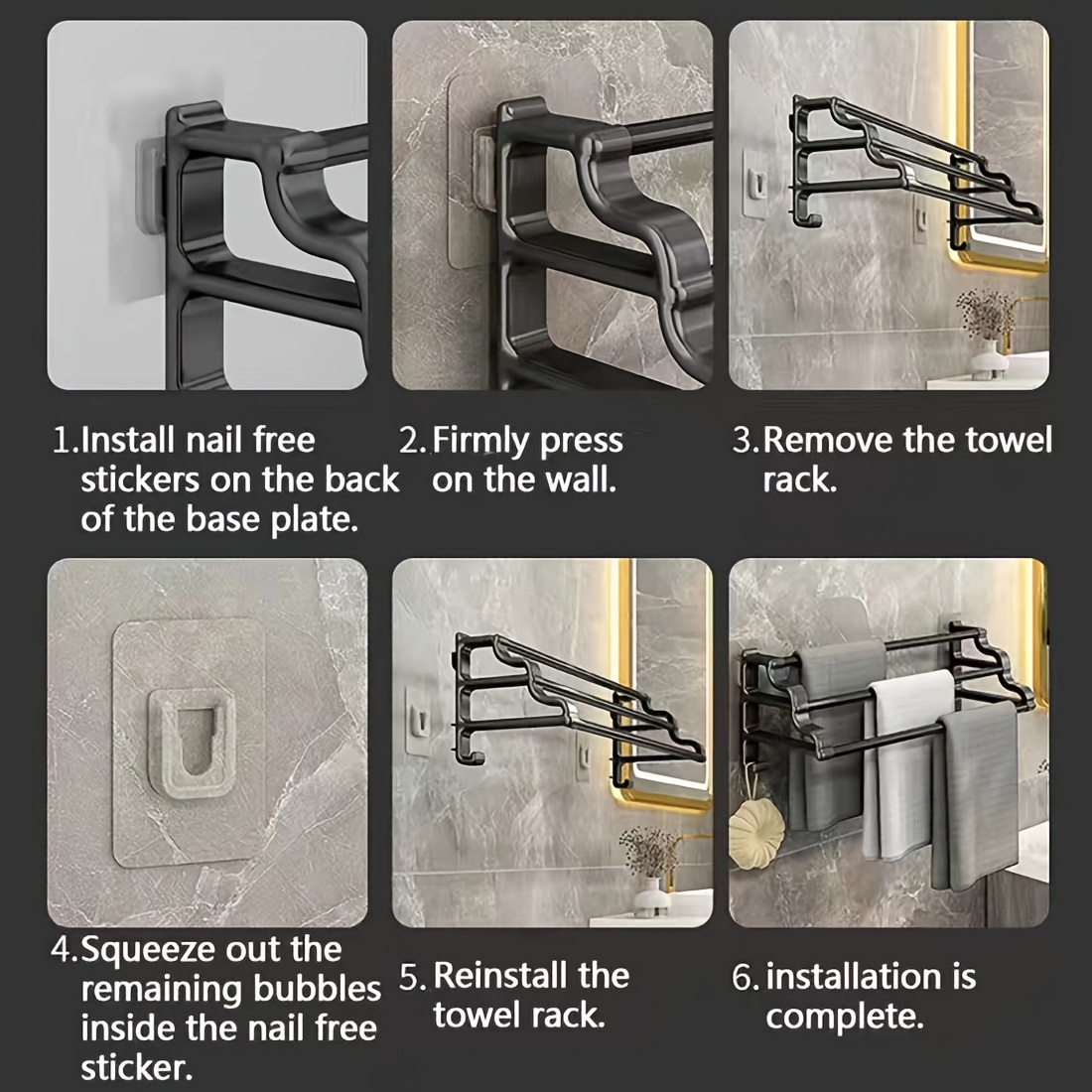 1.Install nail free stickers on the back of the base plate.

2.Firmly press on the wall.

3.Remove the towel rack.

4.Squeeze out the remaining bubbles inside the nail free sticker.

5.Reinstall the towel rack.

6.installation is complete.