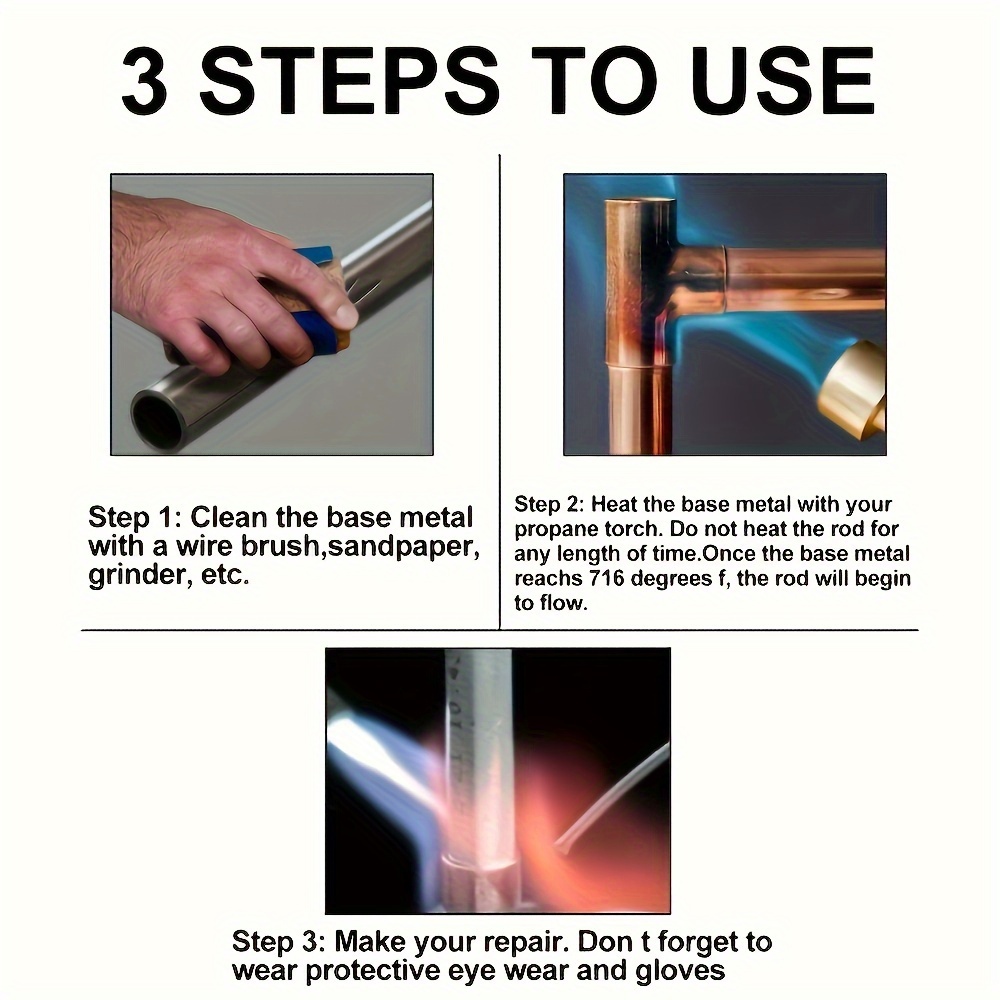 3 STEPS TO USE

Step 1: Clean the base metal with a wire brush,sandpaper, grinder, etc.

Step 2: Heat the base metal with your propane torch. Do not heat the rod for any length of time.Once the base metal reachs 716 degrees f, the rod will begin to flow.

Step 3: Make your repair. Don t forget to wear protective eye wear and gloves