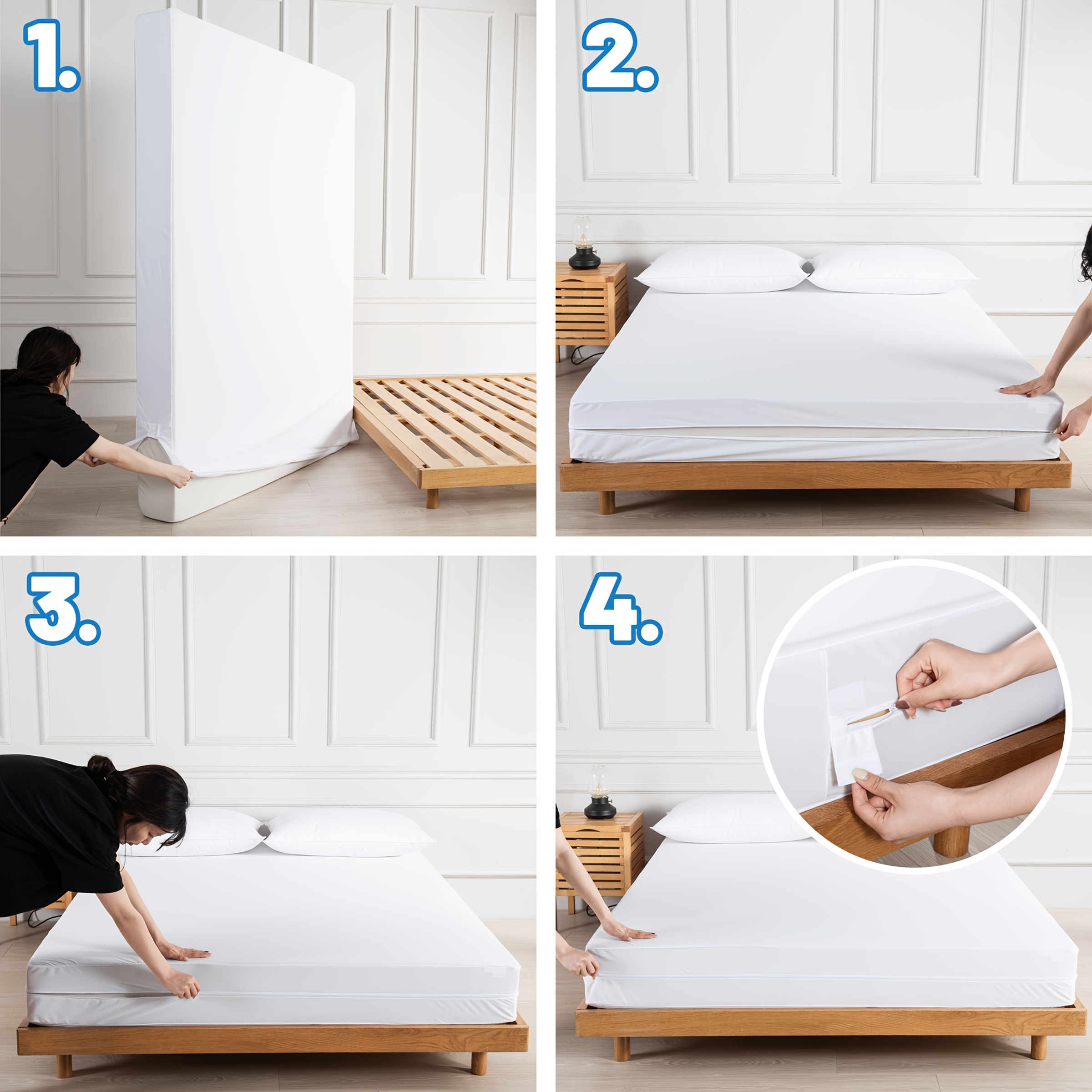 1.

2.

3.

4.