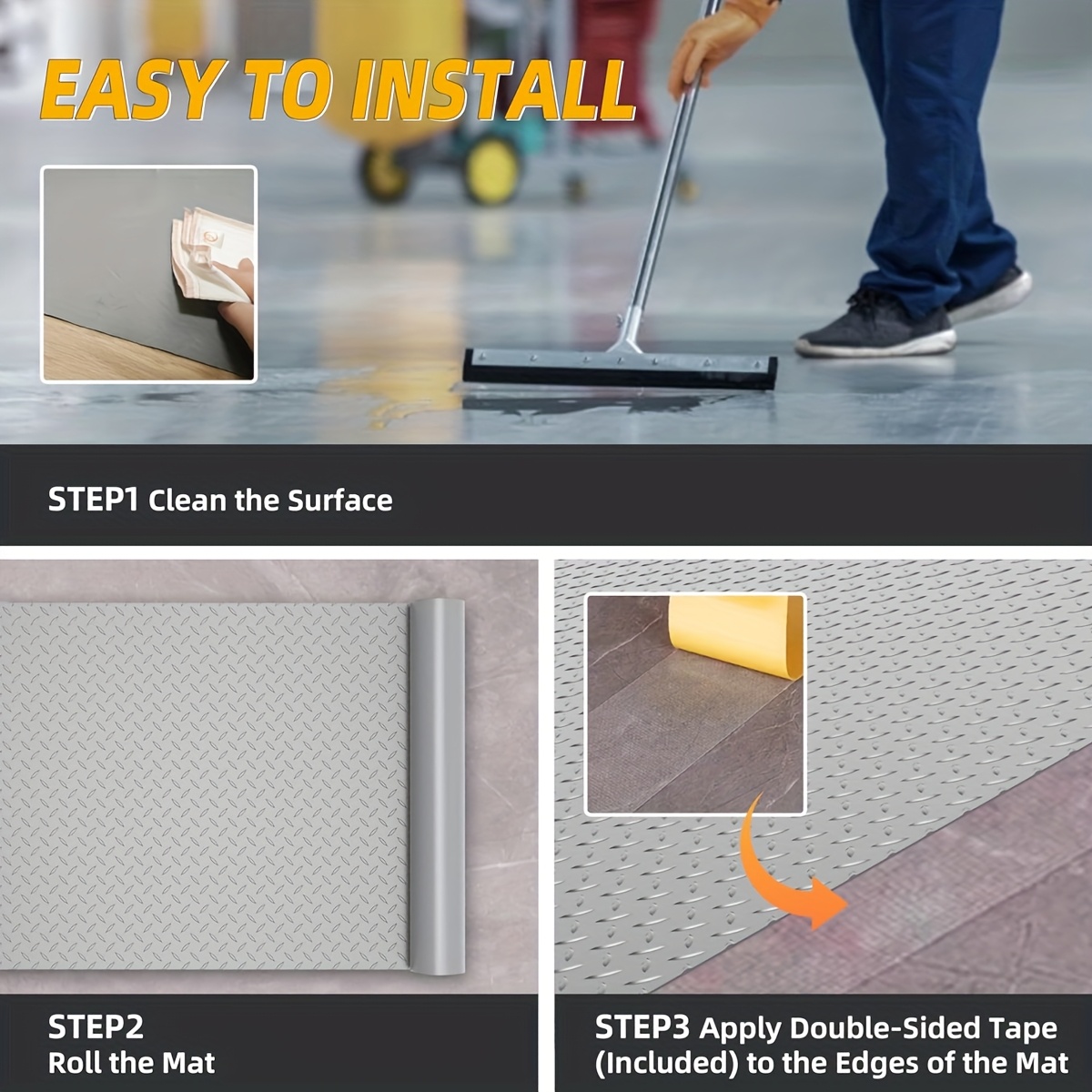 EASY TO INSTALL

STEP1 Clean the Surface

STEP2
Roll the Mat

STEP3 Apply Double-Sided Tape (Included) to the Edges of the Mat