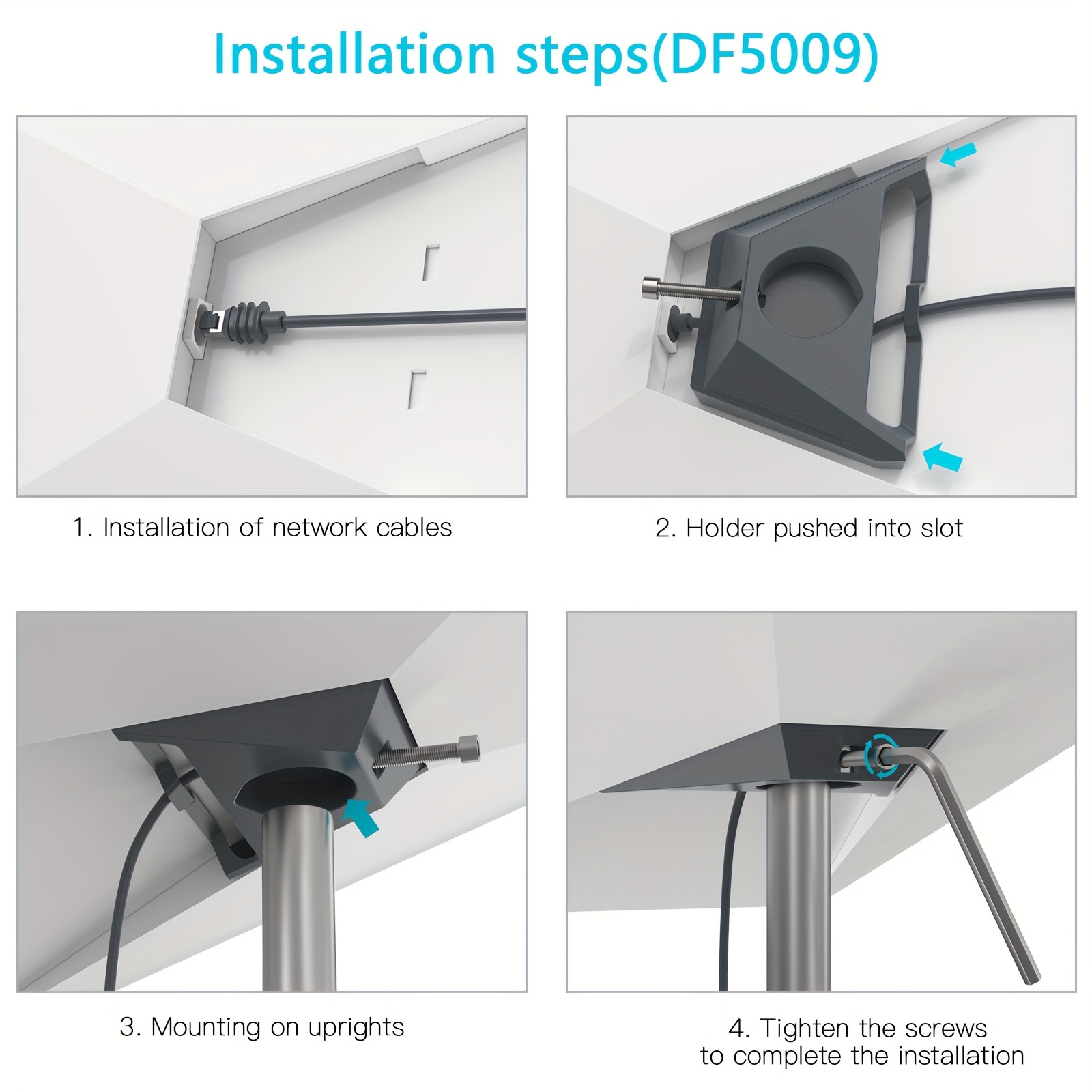 Installation steps(DF5009)

1. Installation of network cables

2. Holder pushed into slot

3. Mounting on uprights

4. Tighten the screws to complete the installation