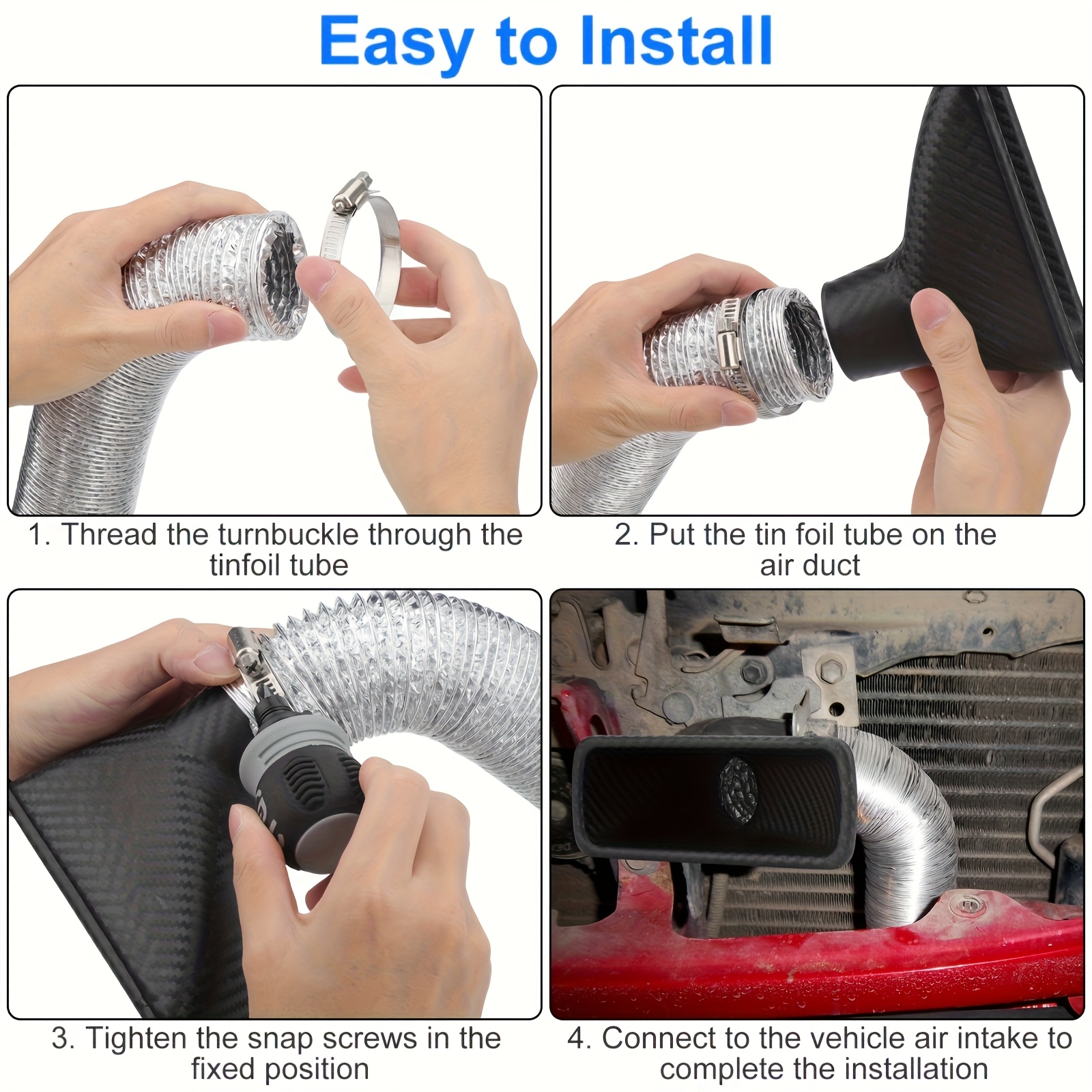 Easy to Install

1. Thread the turnbuckle through the tinfoil tube

2. Put the tin foil tube on the air duct

3. Tighten the snap screws in the fixed position

4. Connect to the vehicle air intake to complete the installation