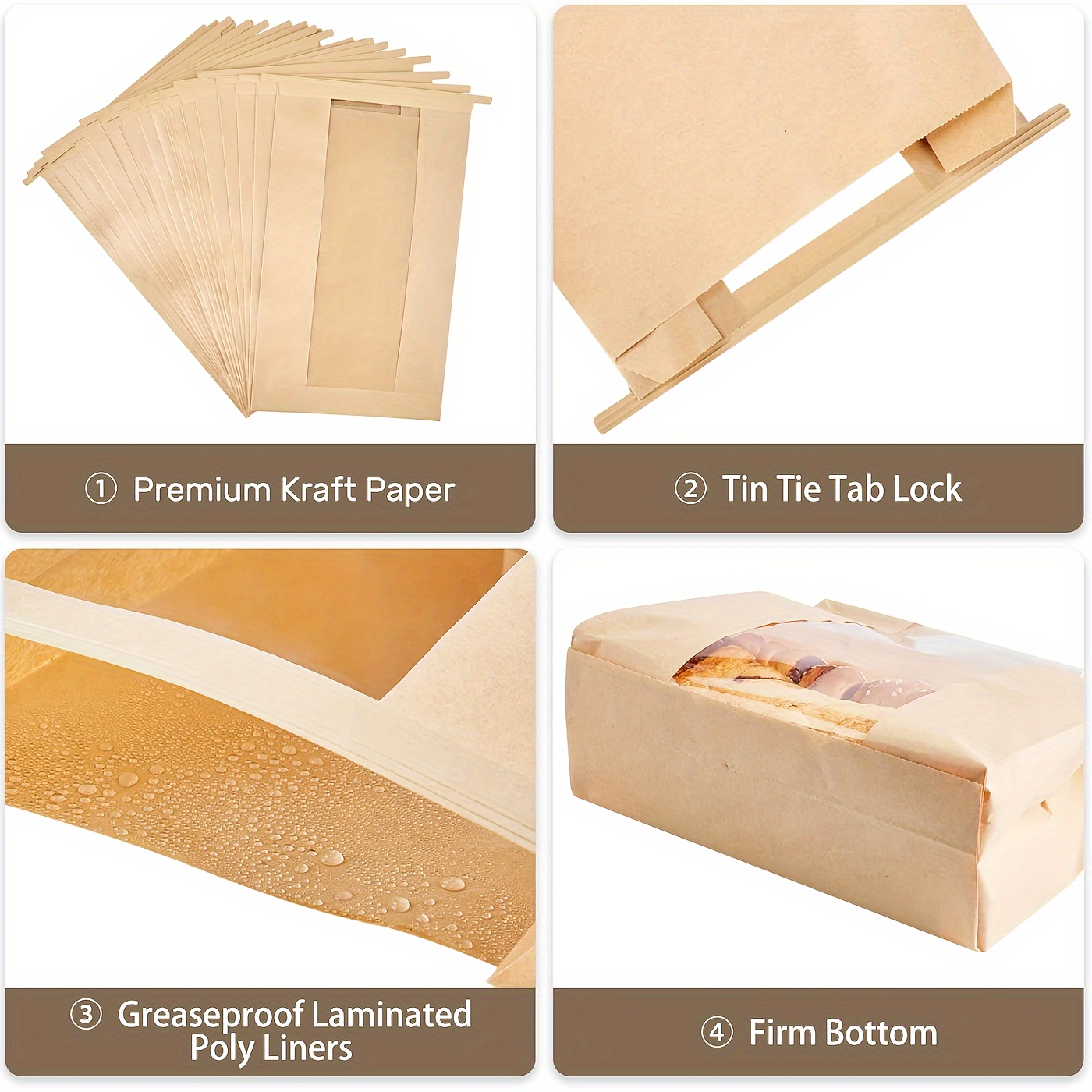 ① Premium Kraft Paper

② Tin Tie Tab Lock

③ Greaseproof Laminated Poly Liners

④ Firm Bottom