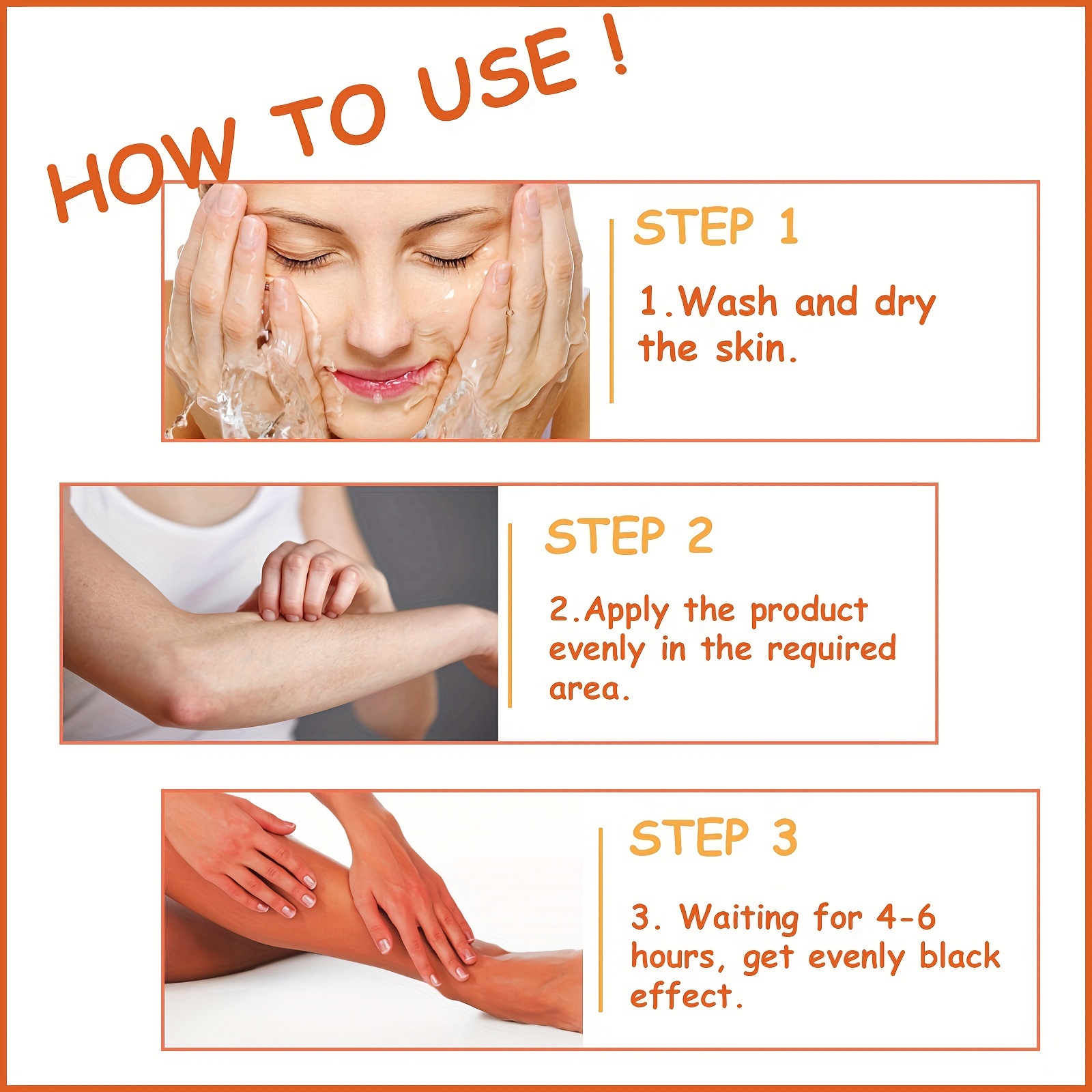 HOW TO USE !

STEP 1

1.Wash and dry the skin.

STEP 2

2.Apply the product evenly in the required area.

STEP 3

3. Waiting for 4-6 hours, get evenly black effect.