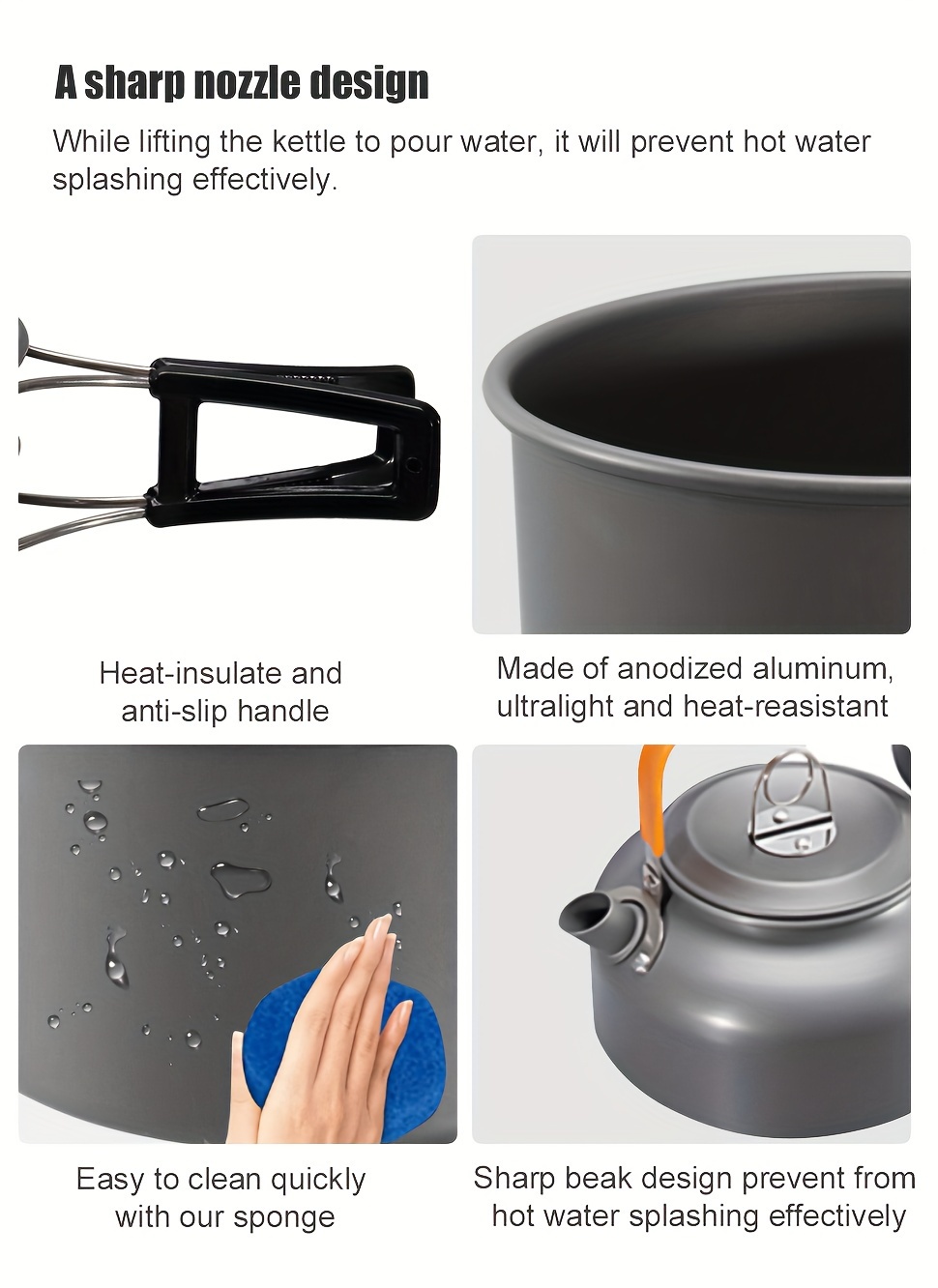 A sharp nozzle design

While lifting the kettle to pour water, it will prevent hot water splashing effectively.

Heat-insulate and anti-slip handle

Made of anodized aluminum, ultralight and heat-reasistant

Easy to clean quickly with our sponge

Sharp beak design prevent from hot water splashing effectively