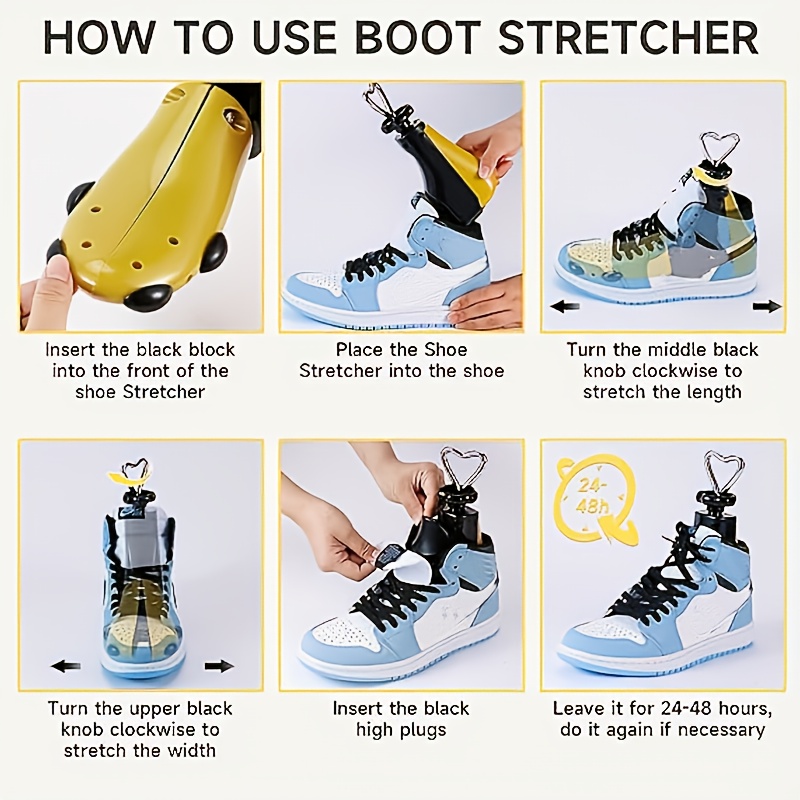 HOW TO USE BOOT STRETCHER

Insert the black block into the front of the shoe Stretcher

Place the Shoe Stretcher into the shoe

Turn the middle black knob clockwise to stretch the length

Turn the upper black knob clockwise to stretch the width

Insert the black high plugs

24-48h

Leave it for 24-48 hours, do it again if necessary