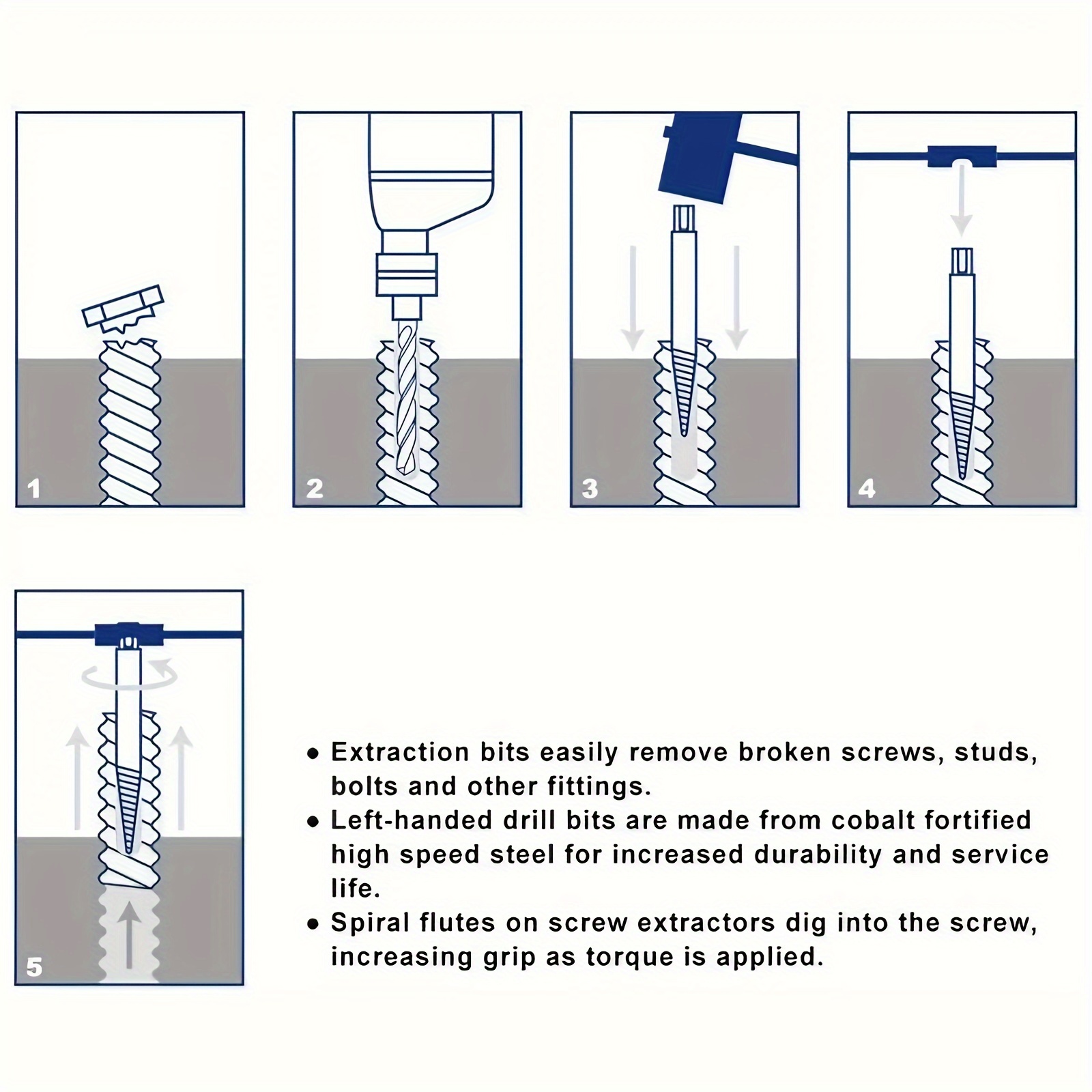 1

2

3

4

5

• Extraction bits easily remove broken screws, studs, bolts and other fittings.
• Left-handed drill bits are made from cobalt fortified high speed steel for increased durability and service life.
• Spiral flutes on screw extractors dig into the screw, increasing grip as torque is applied.