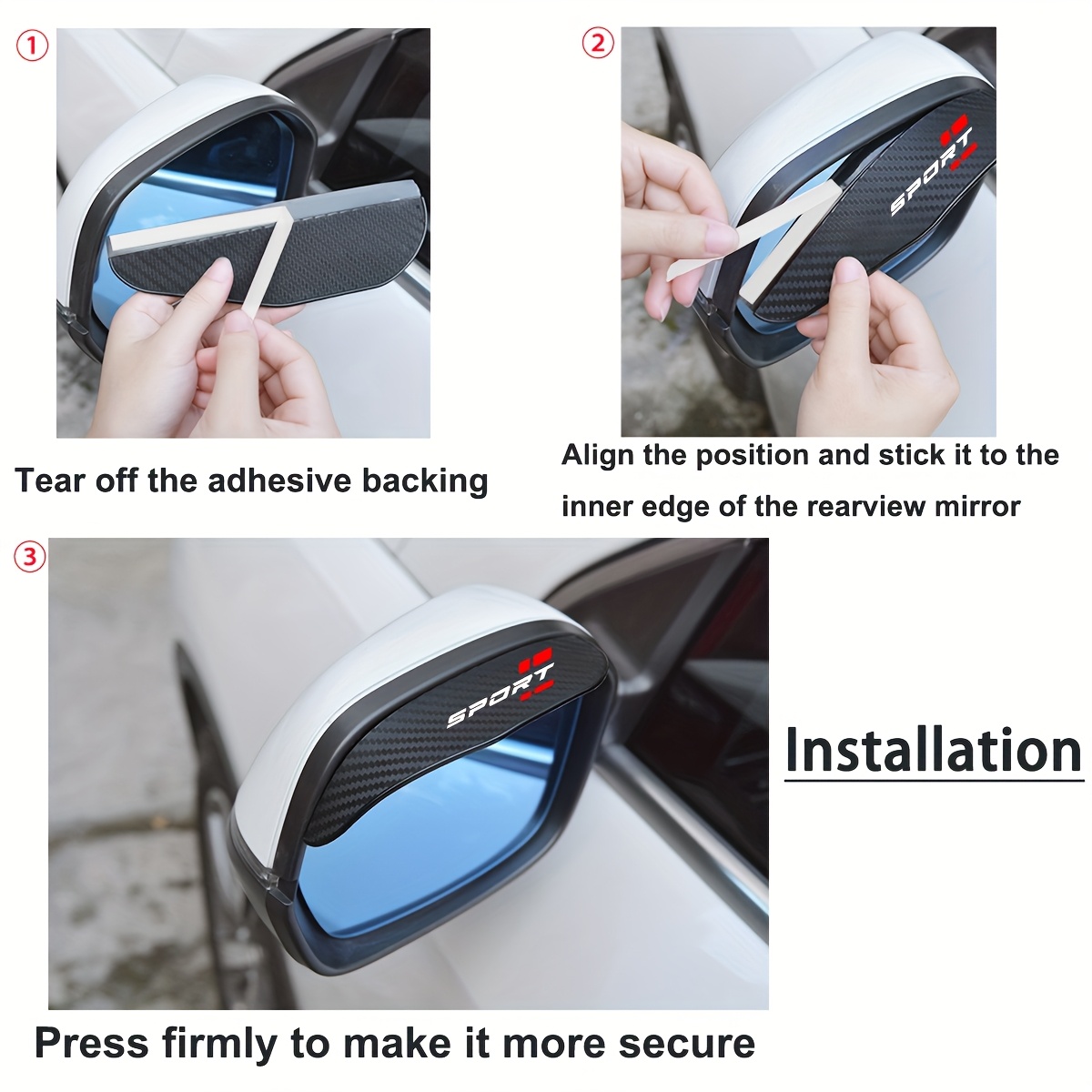 ①

Tear off the adhesive backing

②

SPORT

Align the position and stick it to the inner edge of the rearview mirror

③

SPORT

Installation

Press firmly to make it more secure