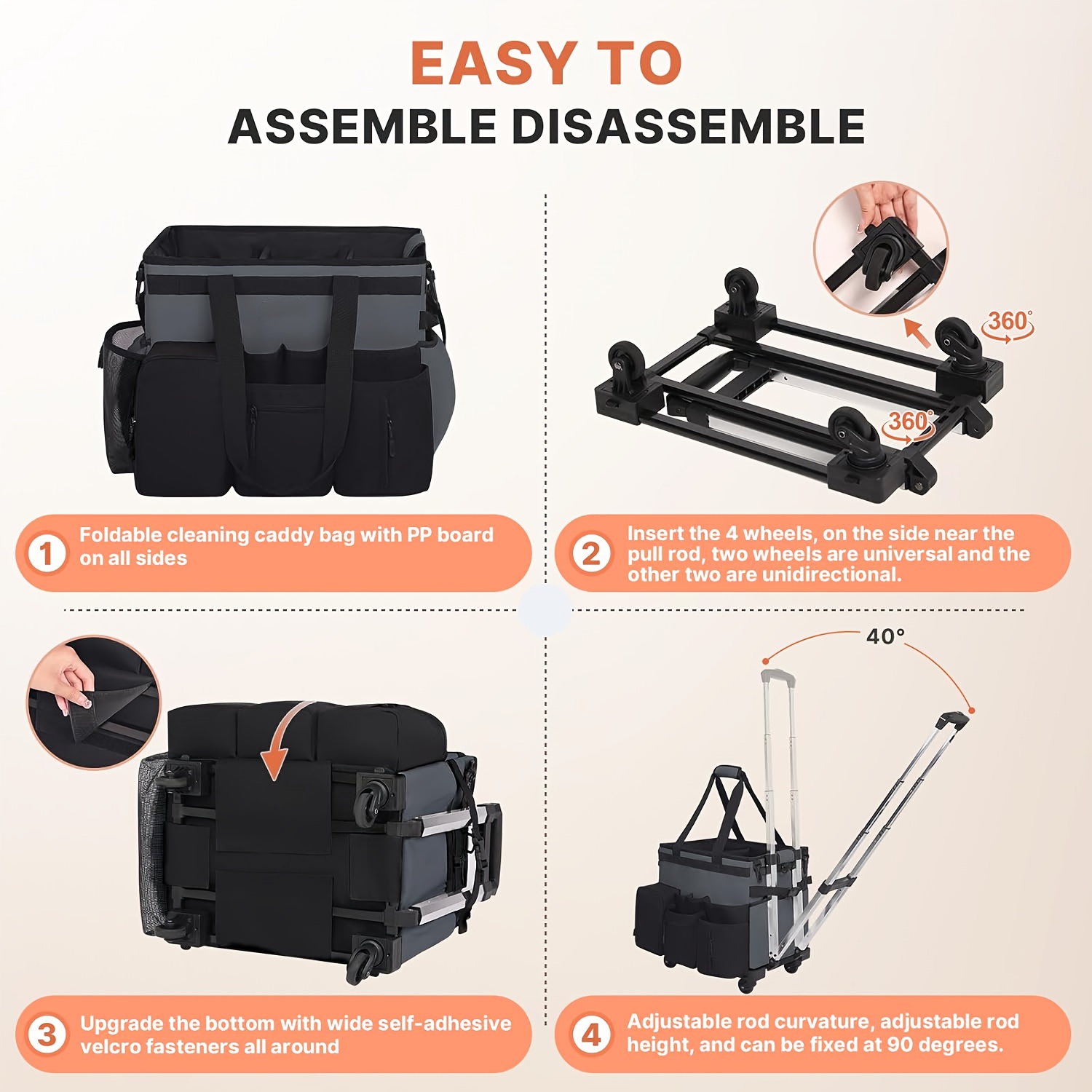 EASY TO

ASSEMBLE DISASSEMBLE

360°

360°

1 Foldable cleaning caddy bag with PP board on all sides

2 Insert the 4 wheels, on the side near the pull rod, two wheels are universal and the other two are unidirectional.

40°

3 Upgrade the bottom with wide self-adhesive velcro fasteners all around

4 Adjustable rod curvature, adjustable rod height, and can be fixed at 90 degrees.