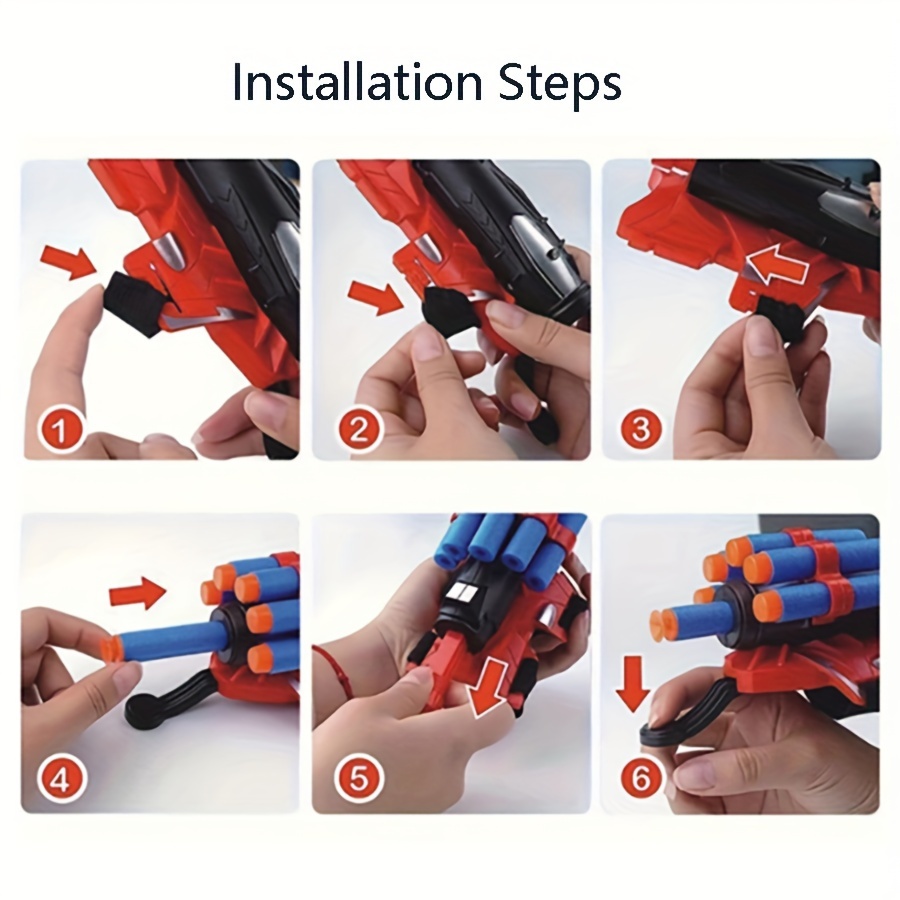 Installation Steps

1

2

3

4

5

6