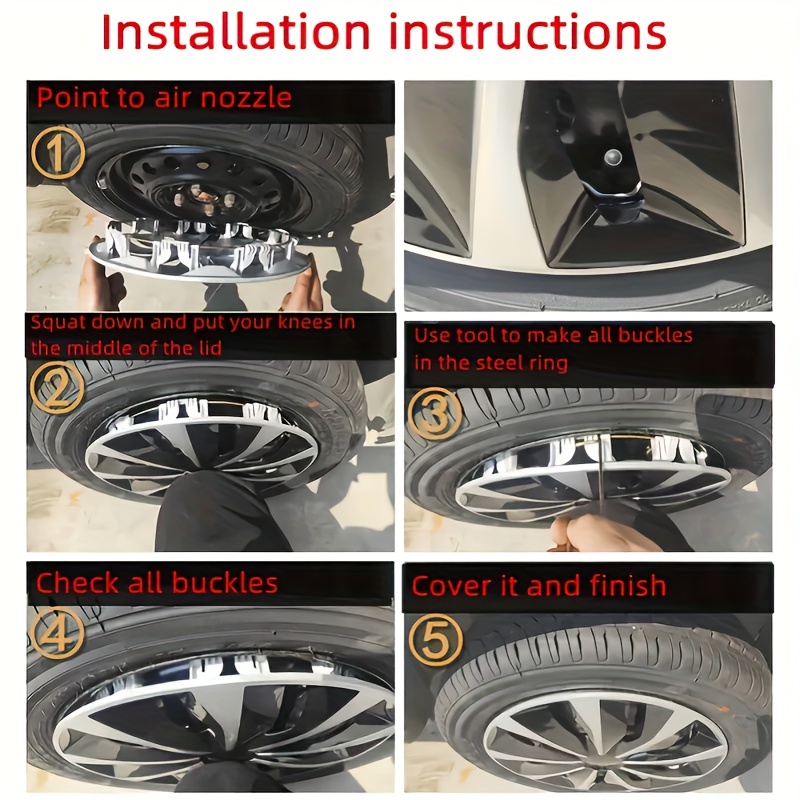 Installation instructions

Point to air nozzle

①

Squat down and put your knees in the middle of the lid

②

Use tool to make all buckles in the steel ring

③

Check all buckles

④

Cover it and finish

⑤