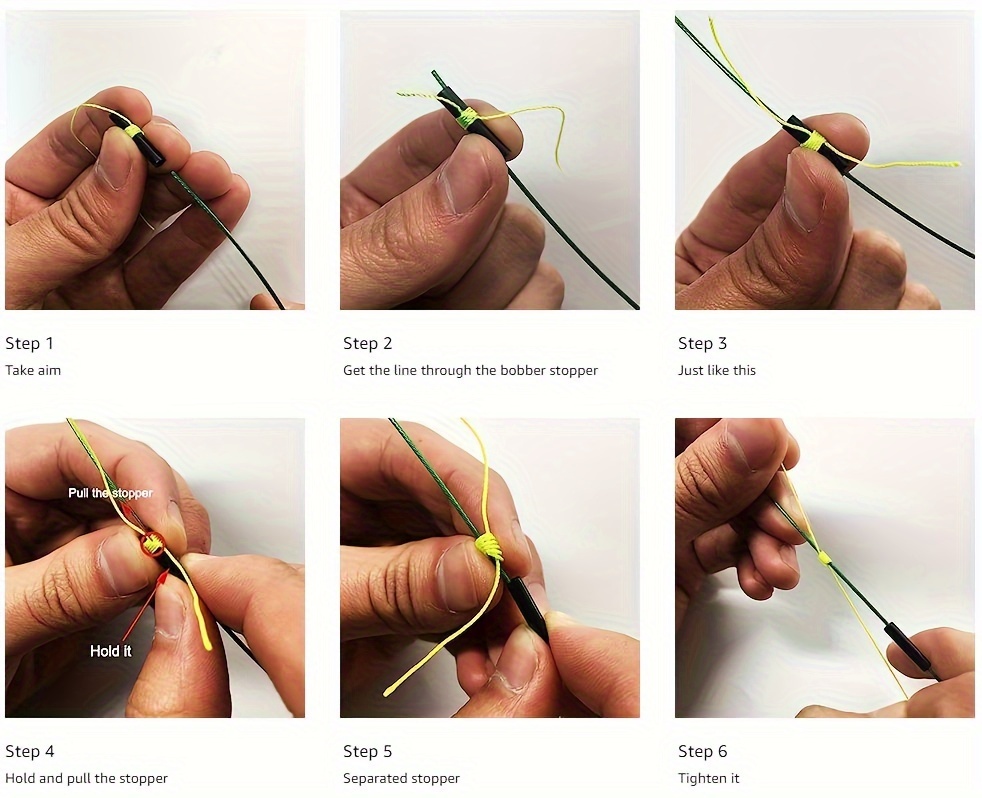 Step 1
Take aim

Step 2
Get the line through the bobber stopper

Step 3
Just like this

Pull the stopper

Hold it

Step 4
Hold and pull the stopper

Step 5
Separated stopper

Step 6
Tighten it