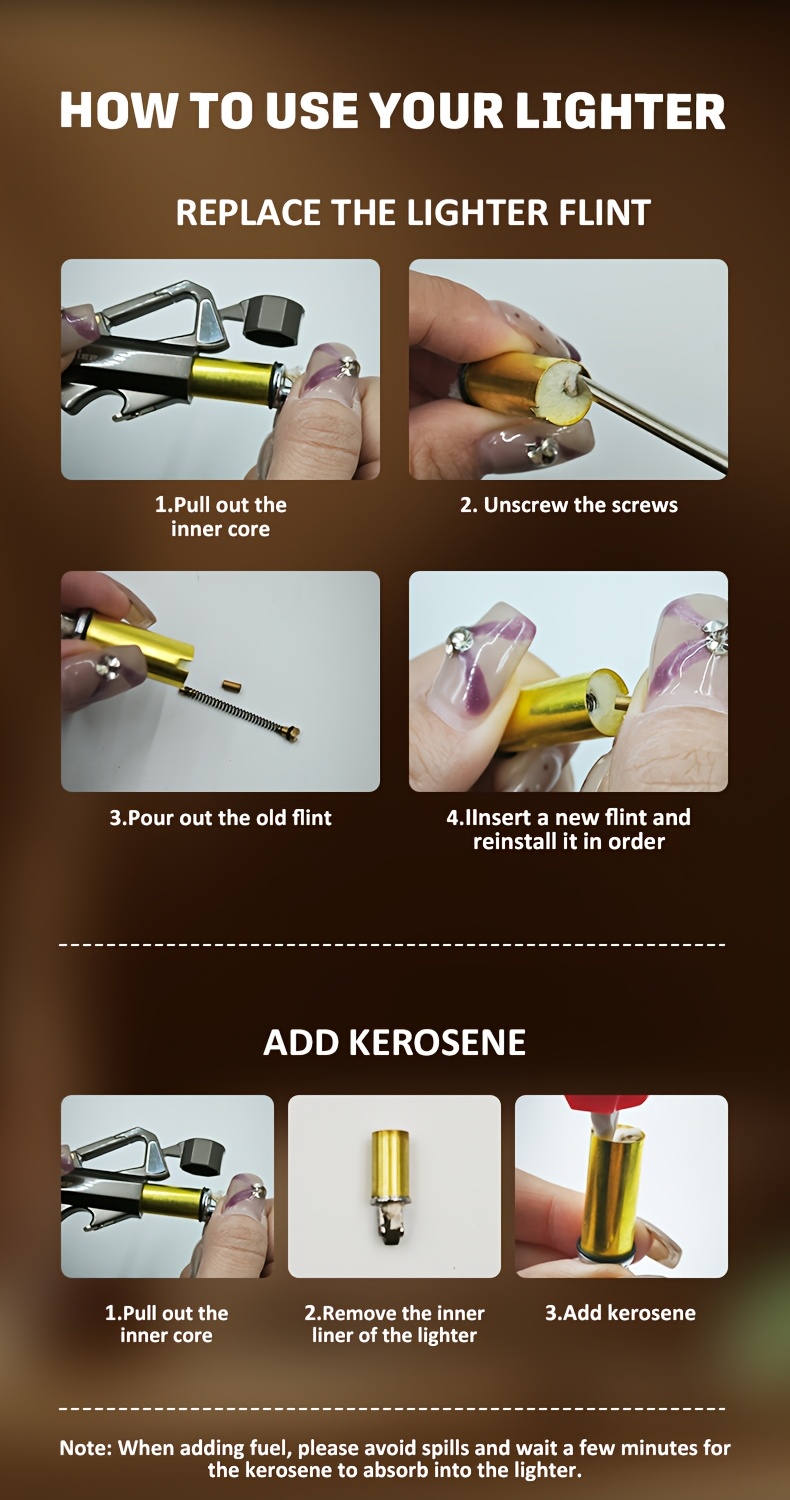 HOW TO USE YOUR LIGHTER

REPLACE THE LIGHTER FLINT

1.Pull out the inner core

2. Unscrew the screws

3.Pour out the old flint

4.IInsert a new flint and reinstall it in order

ADD KEROSENE

1.Pull out the inner core

2.Remove the inner liner of the lighter

3.Add kerosene

Note: When adding fuel, please avoid spills and wait a few minutes for the kerosene to absorb into the lighter.