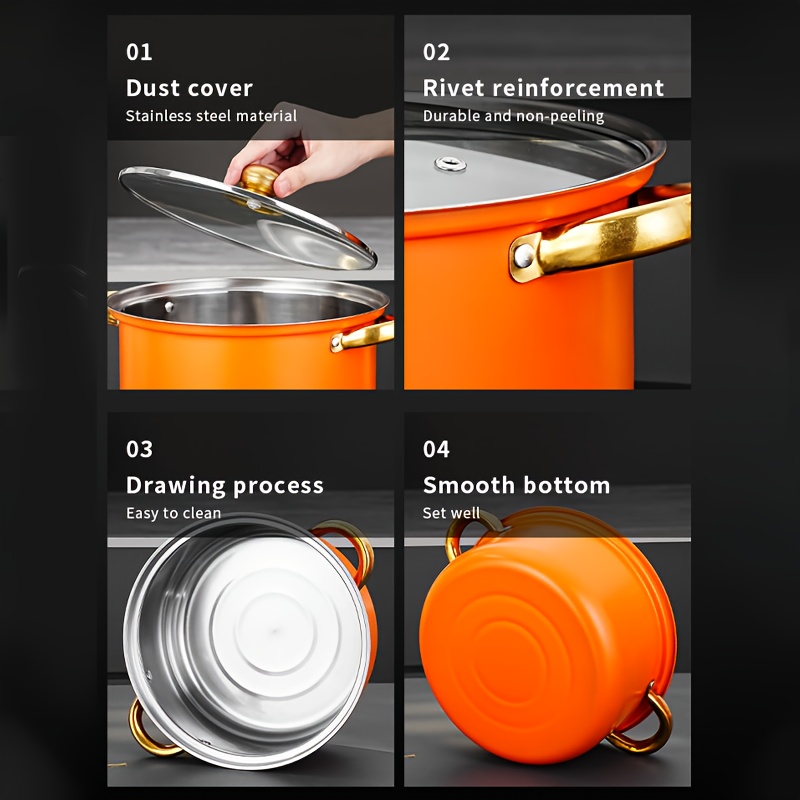 01
Dust cover
Stainless steel material

02
Rivet reinforcement
Durable and non-peeling

03
Drawing process
Easy to clean

04
Smooth bottom
Set well