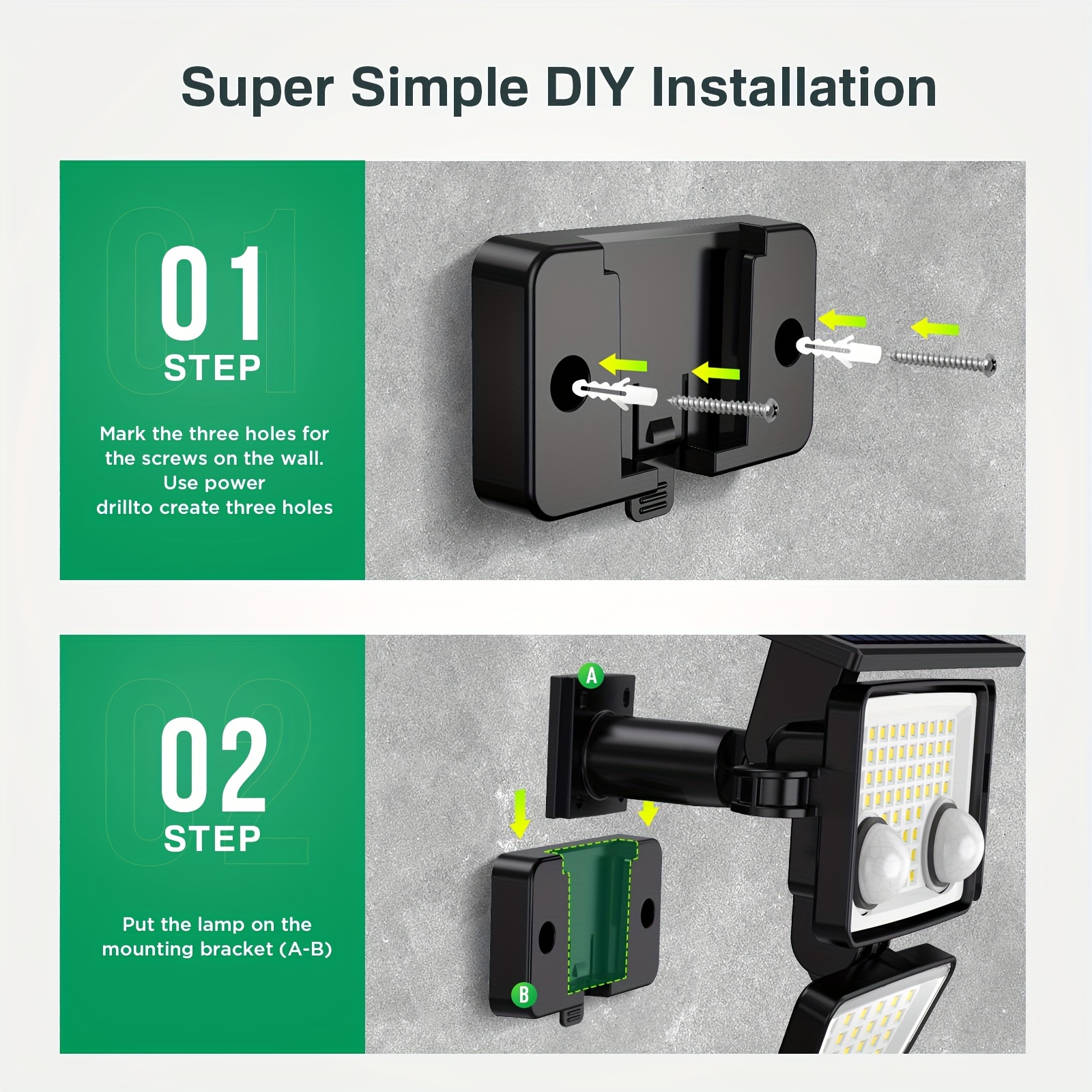 Super Simple DIY Installation

01
STEP

Mark the three holes for the screws on the wall. Use power drillto create three holes

02
STEP

Put the lamp on the mounting bracket (A-B)

A

B