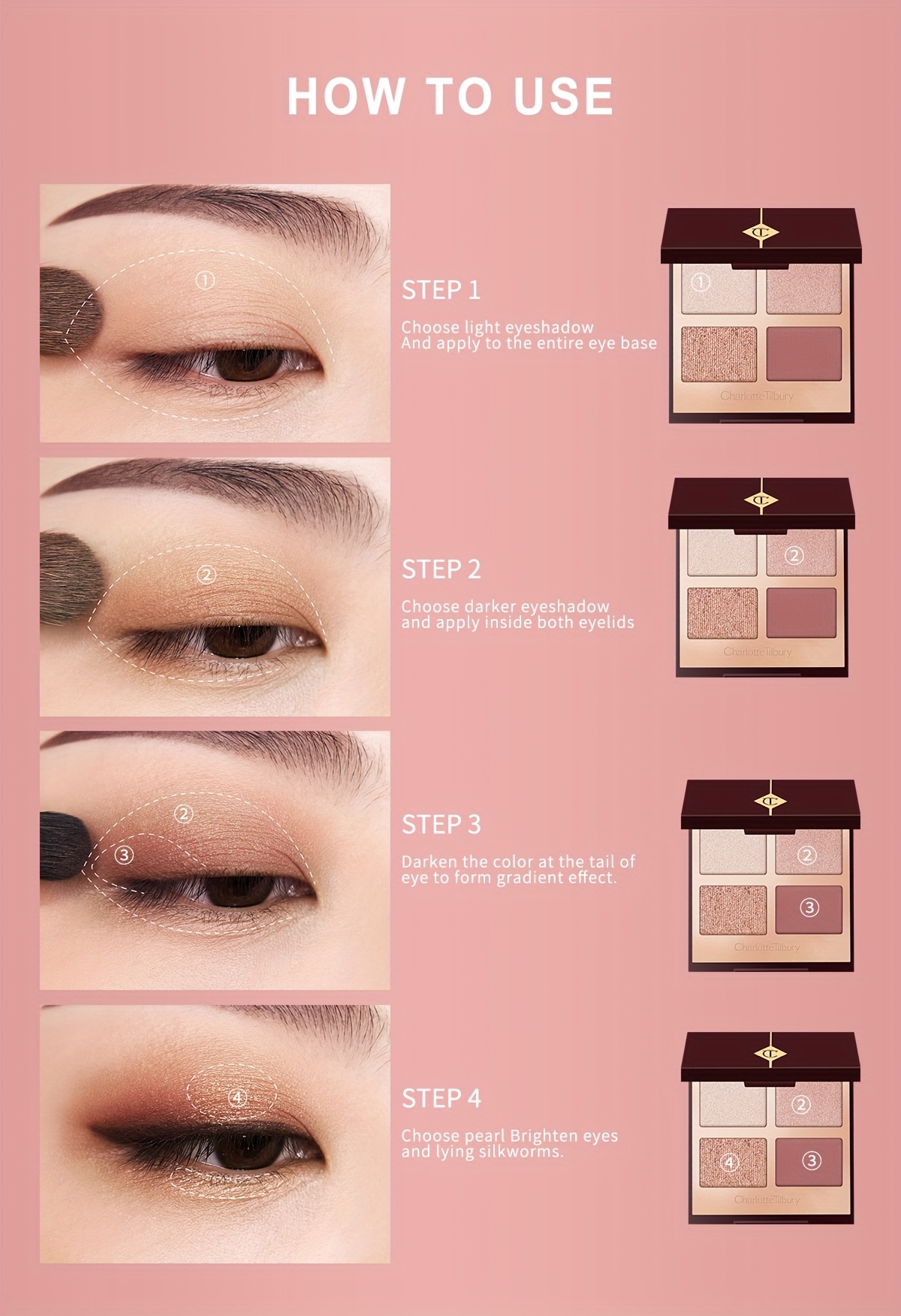 HOW TO USE

①

STEP 1

Choose light eyeshadow And apply to the entire eye base

CT

①

Charlotte Tilbury

②

STEP 2

Choose darker eyeshadow and apply inside both eyelids

CT

②

Charlotte Tilbury

②

③

STEP 3

Darken the color at the tail of eye to form gradient effect.

CT

②

③

Charlotte Tilbury

④

STEP 4

Choose pearl Brighten eyes and lying silkworms.

CT

②

④

③

Charlotte Tilbury