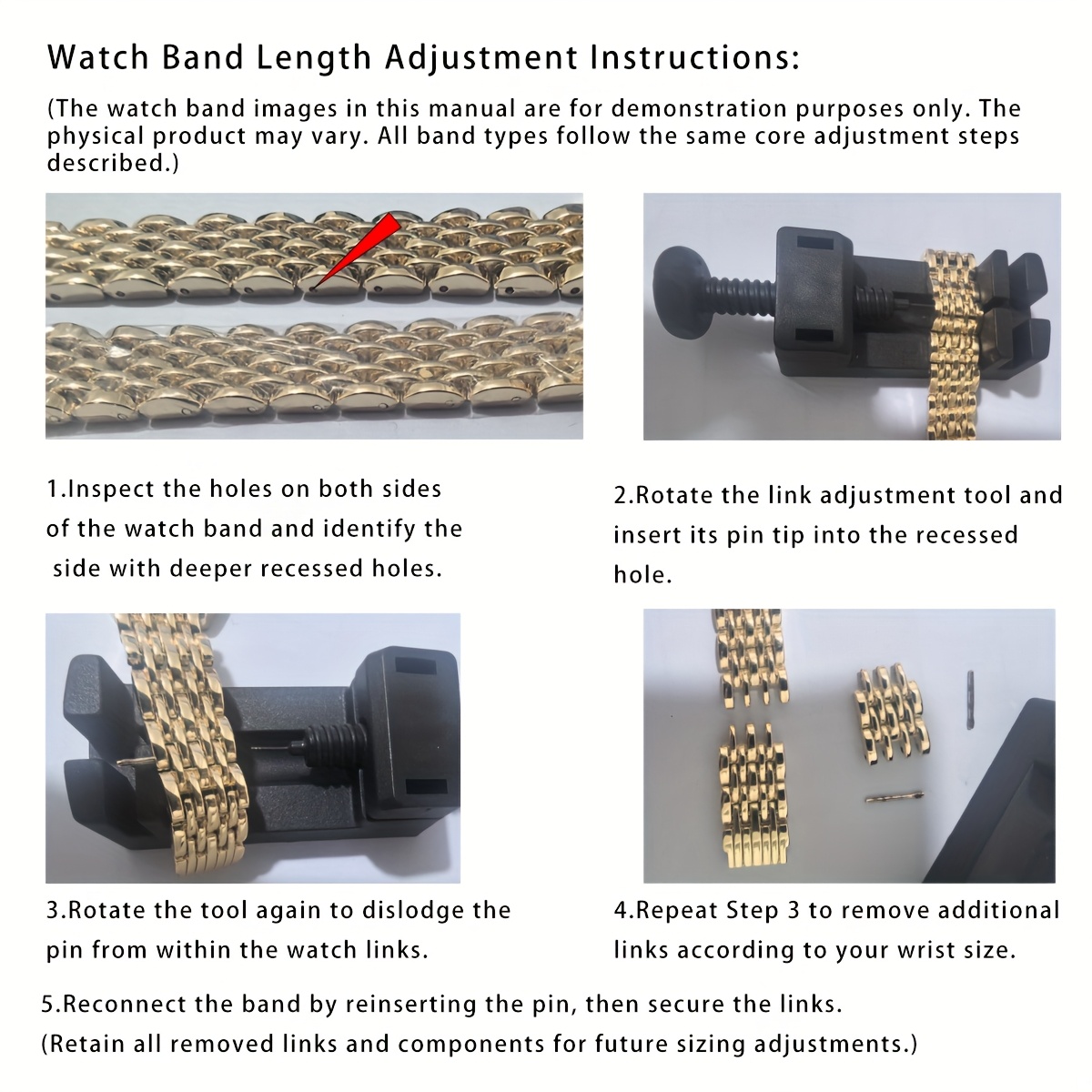 Watch Band Length Adjustment Instructions:

(The watch band images in this manual are for demonstration purposes only. The physical product may vary. All band types follow the same core adjustment steps described.)

1.Inspect the holes on both sides of the watch band and identify the side with deeper recessed holes.

2.Rotate the link adjustment tool and insert its pin tip into the recessed hole.

3.Rotate the tool again to dislodge the pin from within the watch links.

4.Repeat Step 3 to remove additional links according to your wrist size.

5.Reconnect the band by reinserting the pin, then secure the links.
(Retain all removed links and components for future sizing adjustments.)