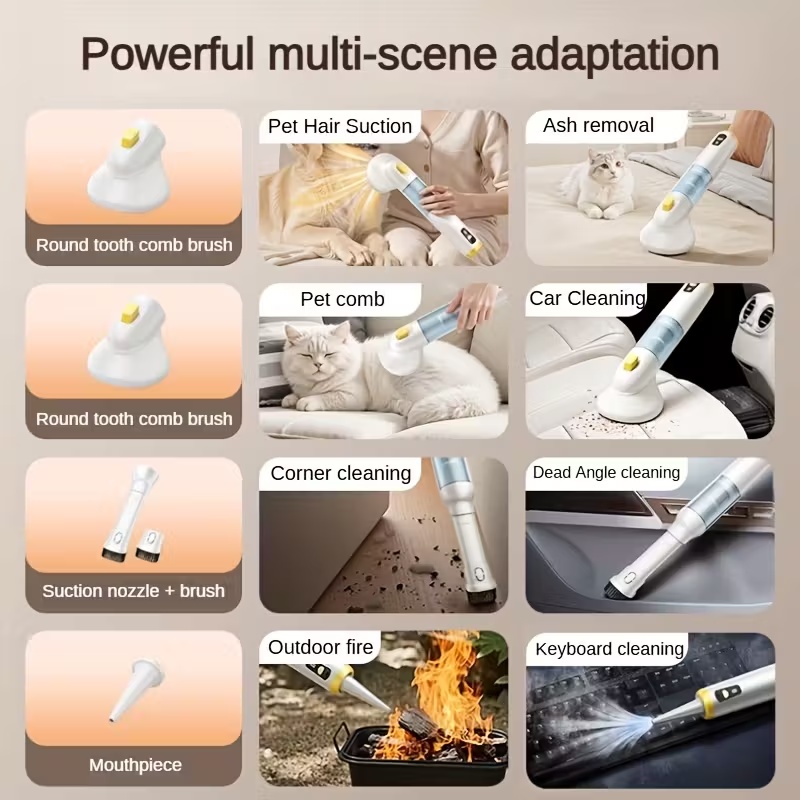 Powerful multi-scene adaptation

Round tooth comb brush

Pet Hair Suction

Ash removal

Round tooth comb brush

Pet comb

Car Cleaning

Suction nozzle + brush

Corner cleaning

Dead Angle cleaning

Mouthpiece

Outdoor fire

Keyboard cleaning