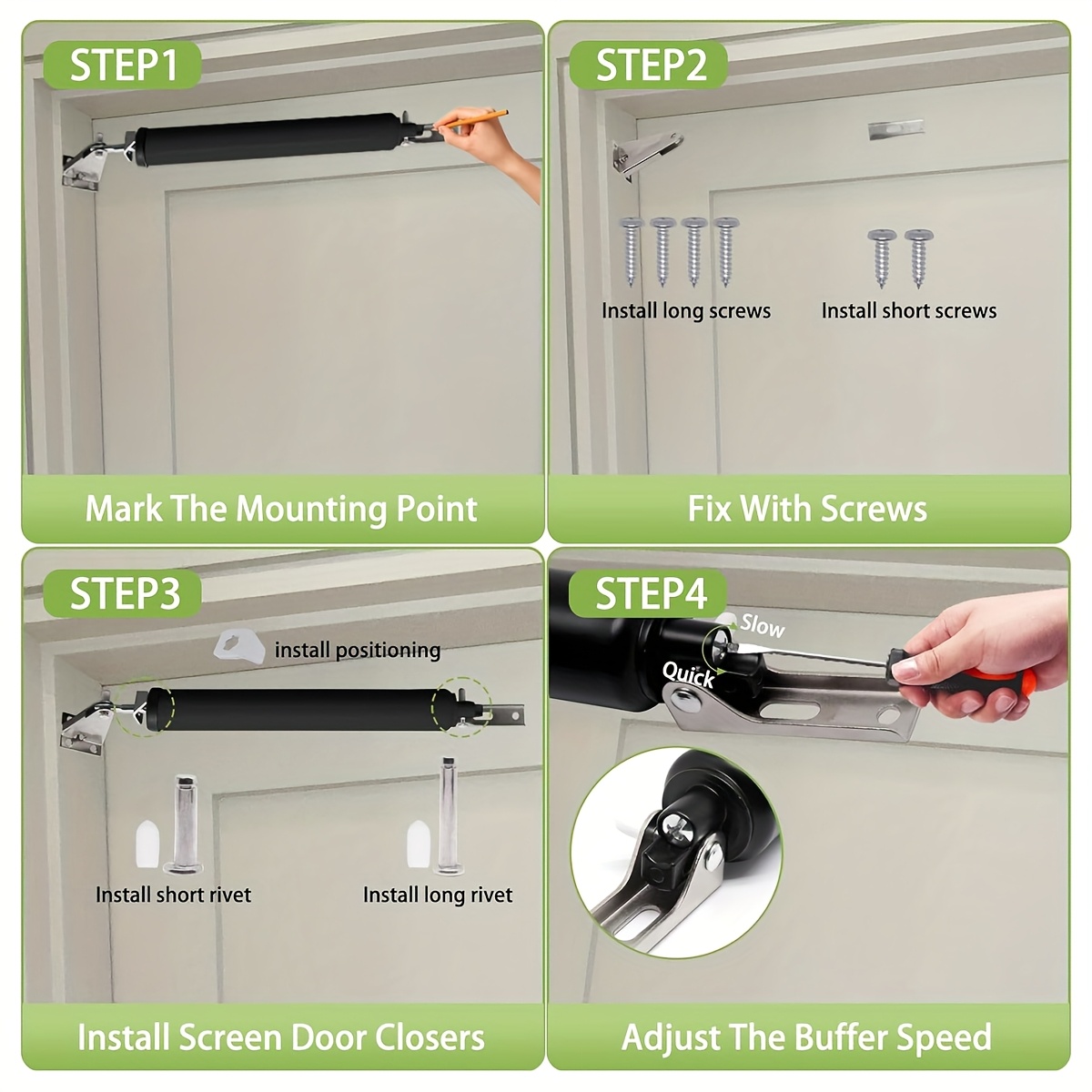 STEP1

Mark The Mounting Point

STEP2

Install long screws

Install short screws

Fix With Screws

STEP3

install positioning

Install short rivet

Install long rivet

Install Screen Door Closers

STEP4

Slow

Quick

Adjust The Buffer Speed