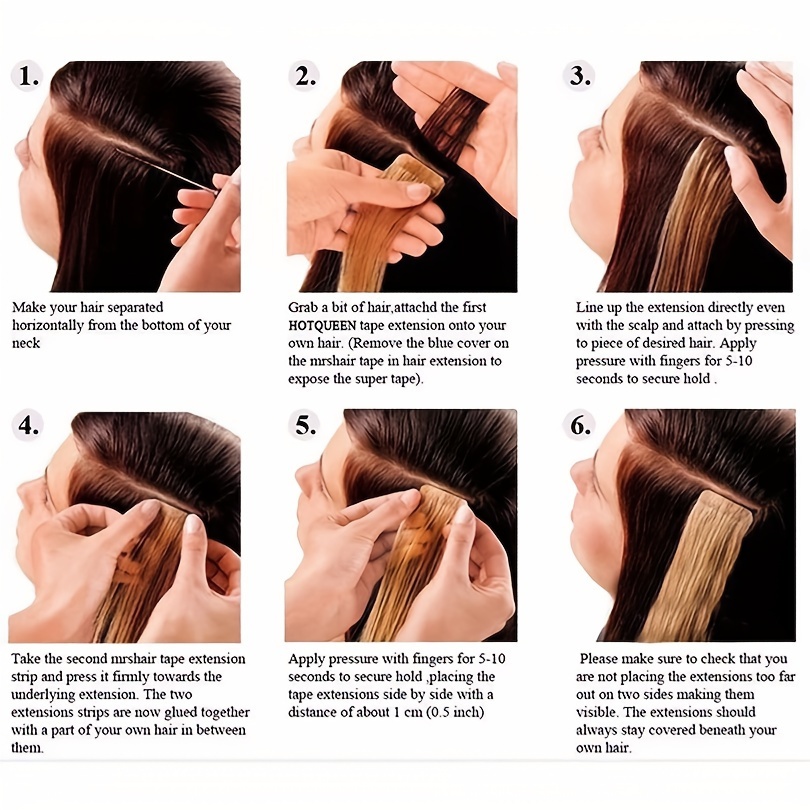 1.

Make your hair separated horizontally from the bottom of your neck

2.

Grab a bit of hair,attachd the first HOTQUEEN tape extension onto your own hair. (Remove the blue cover on the mrshair tape in hair extension to expose the super tape).

3.

Line up the extension directly even with the scalp and attach by pressing to piece of desired hair. Apply pressure with fingers for 5-10 seconds to secure hold .

4.

Take the second mrshair tape extension strip and press it firmly towards the underlying extension. The two extensions strips are now glued together with a part of your own hair in between them.

5.

Apply pressure with fingers for 5-10 seconds to secure hold ,placing the tape extensions side by side with a distance of about 1 cm (0.5 inch)

6.

Please make sure to check that you are not placing the extensions too far out on two sides making them visible. The extensions should always stay covered beneath your own hair.