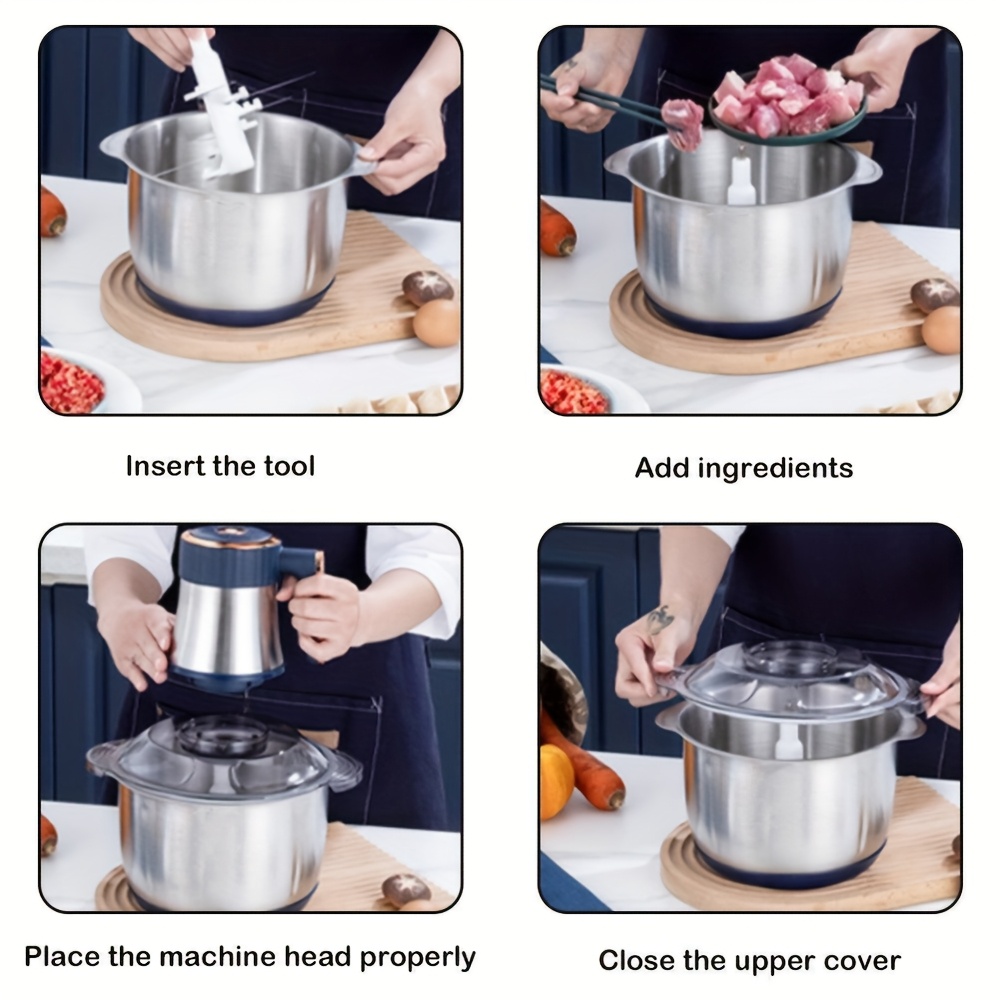 Insert the tool

Add ingredients

Place the machine head properly

Close the upper cover