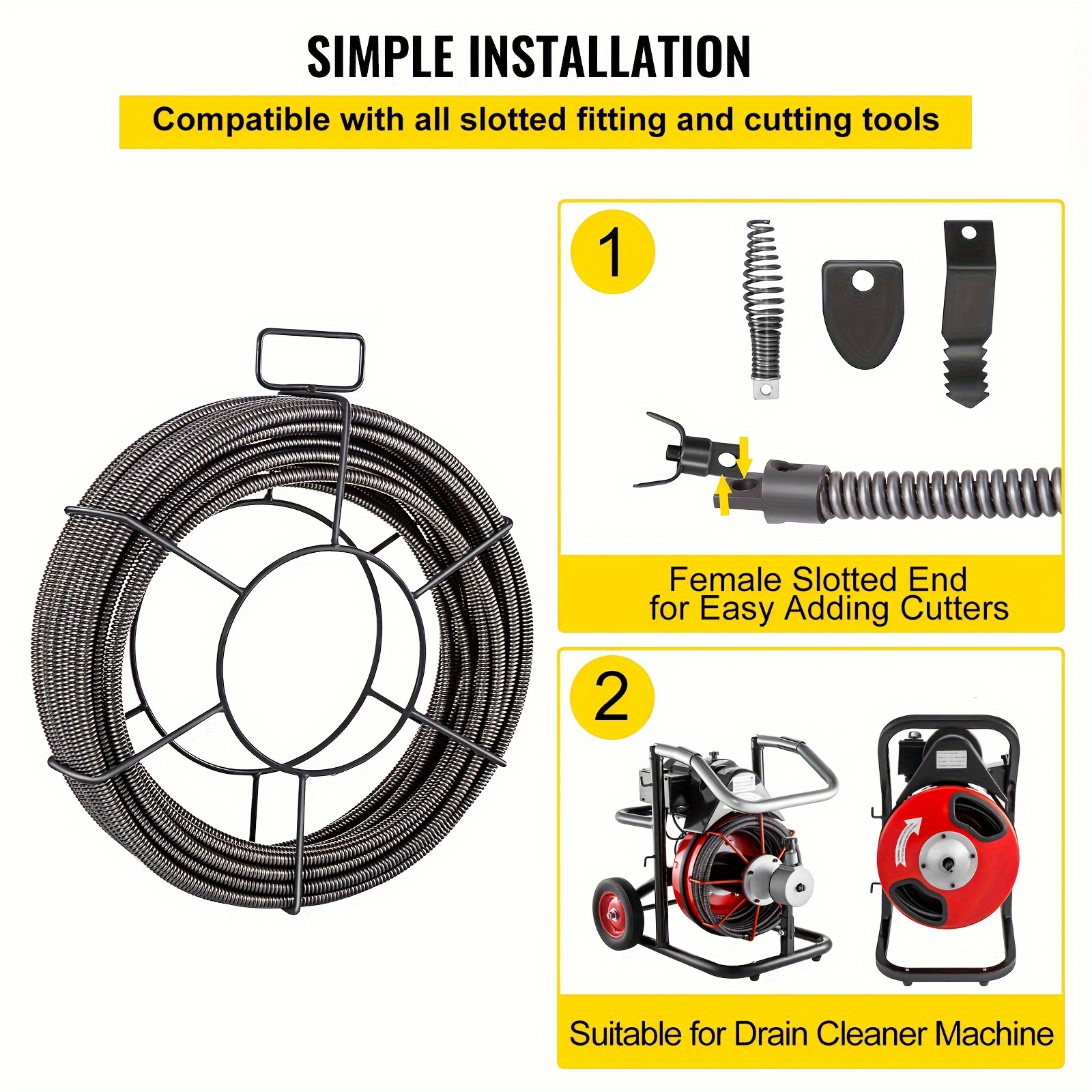 SIMPLE INSTALLATION

Compatible with all slotted fitting and cutting tools

1

Female Slotted End for Easy Adding Cutters

2

Suitable for Drain Cleaner Machine