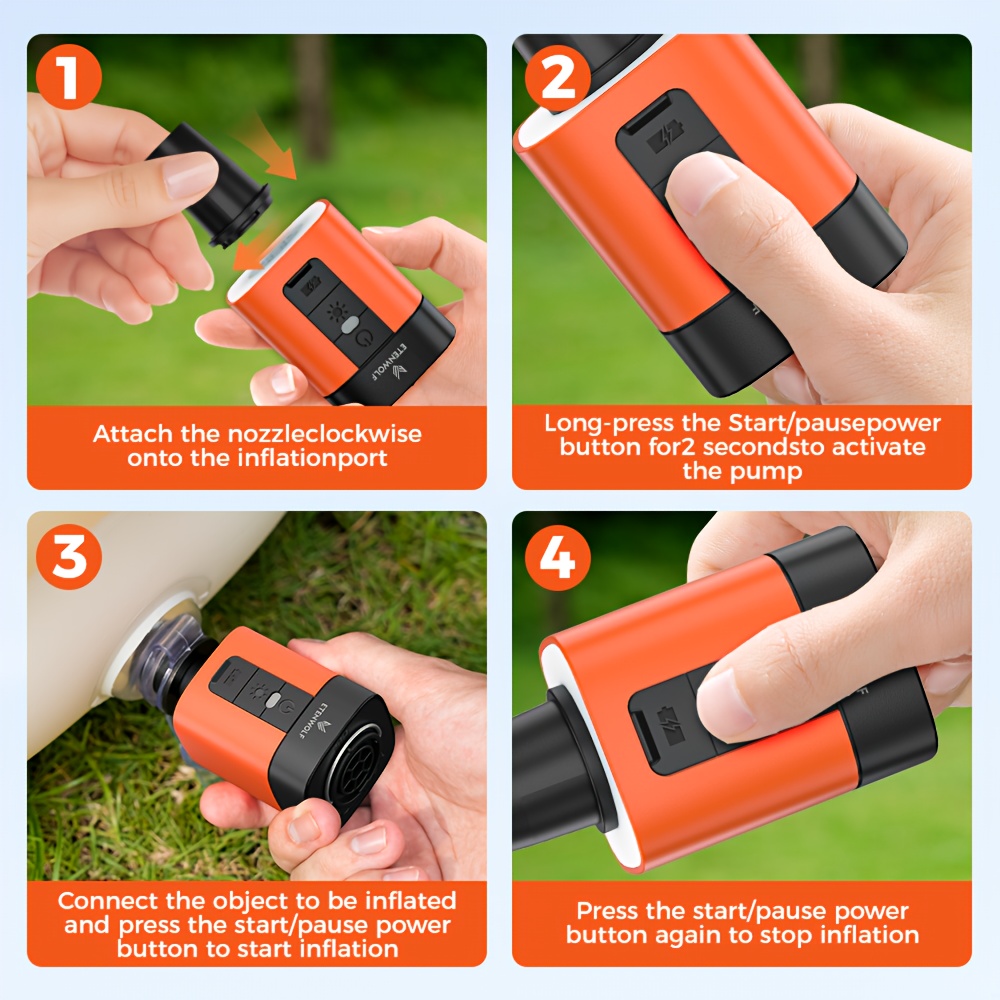 1

ETENWOLF

Attach the nozzleclockwise onto the inflationport

2

Long-press the Start/pausepower button for2 secondsto activate the pump

3

ETENWOLF

Connect the object to be inflated and press the start/pause power button to start inflation

4

Press the start/pause power button again to stop inflation