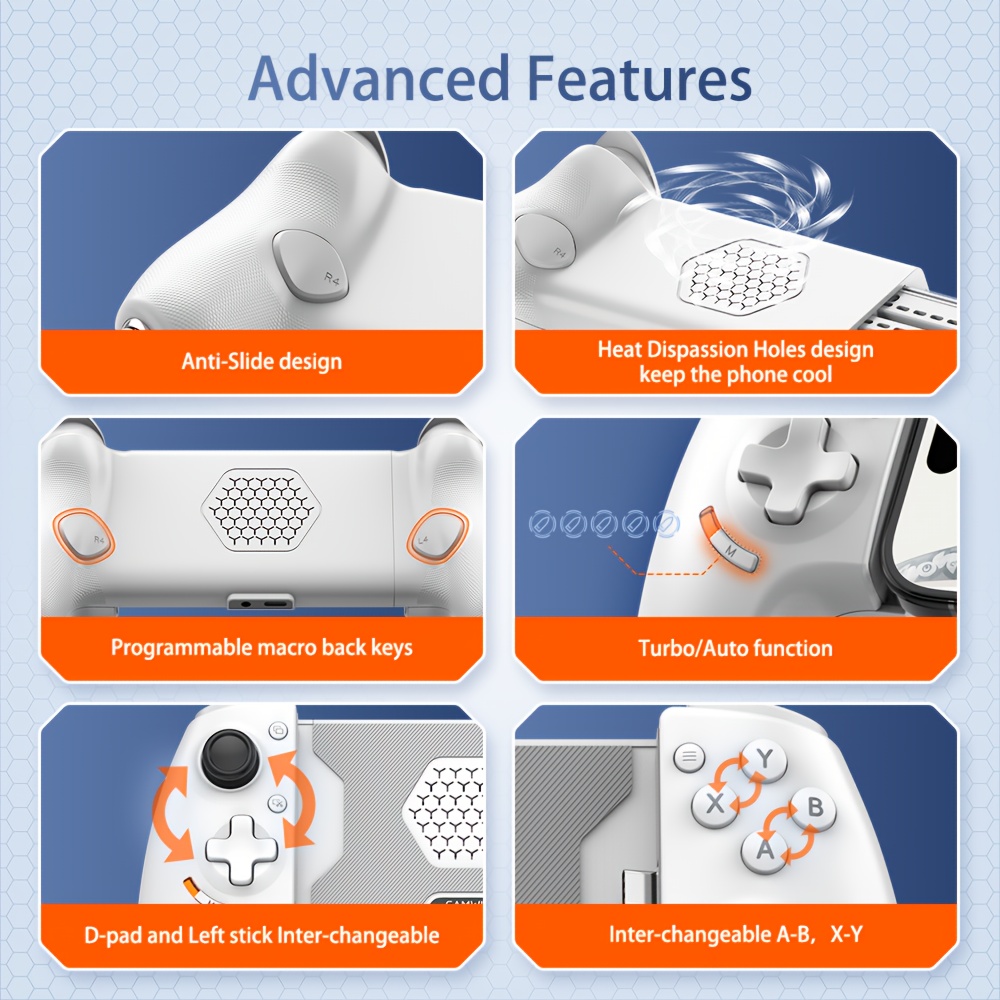 Advanced Features

R4

Anti-Slide design

R4

Heat Dispassion Holes design keep the phone cool

R4

L4

Programmable macro back keys

M

Turbo/Auto function

D-pad and Left stick Inter-changeable

Y

X

B

A

Inter-changeable A-B, X-Y