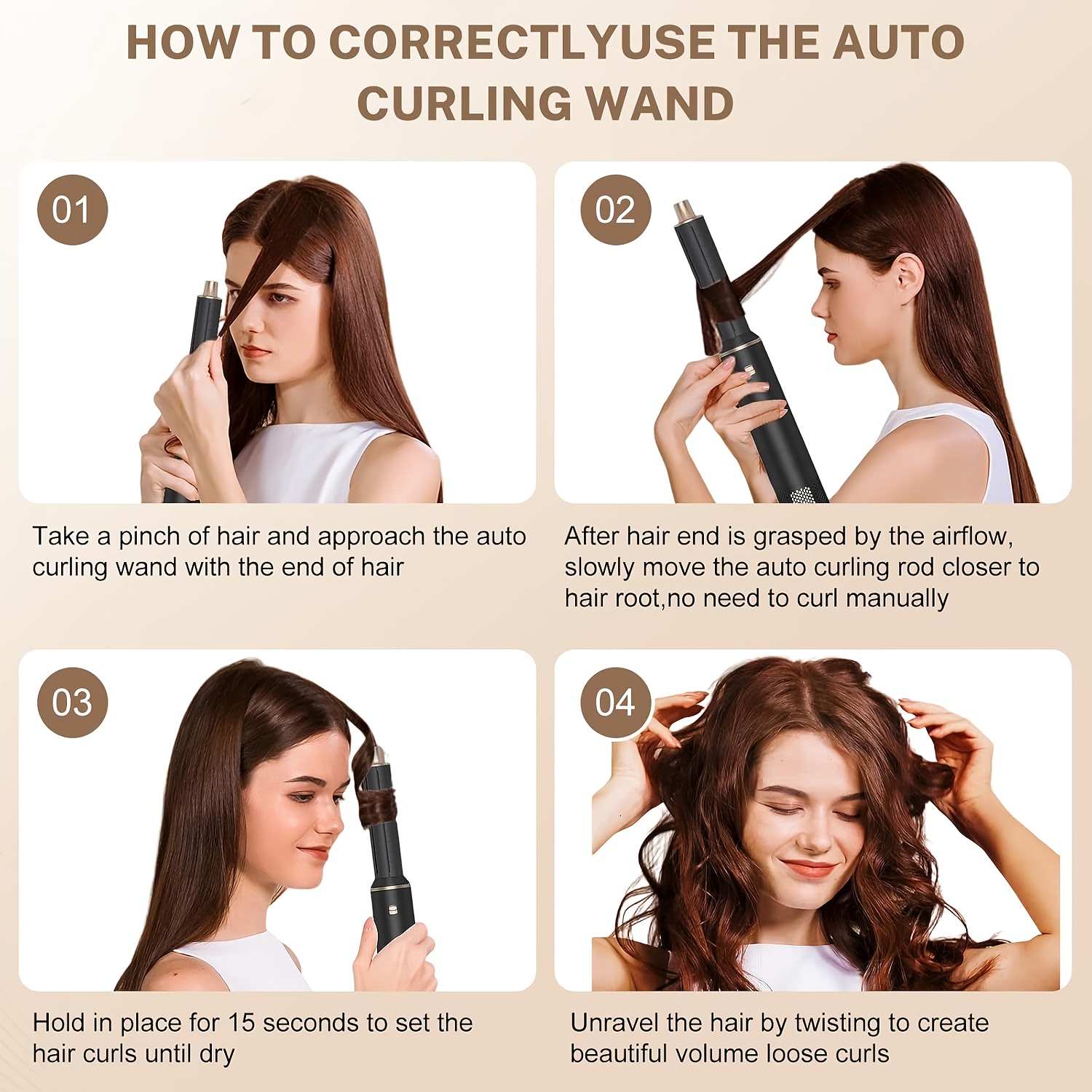 HOW TO CORRECTLYUSE THE AUTO CURLING WAND

01

Take a pinch of hair and approach the auto curling wand with the end of hair

02

After hair end is grasped by the airflow, slowly move the auto curling rod closer to hair root,no need to curl manually

03

Hold in place for 15 seconds to set the hair curls until dry

04

Unravel the hair by twisting to create beautiful volume loose curls